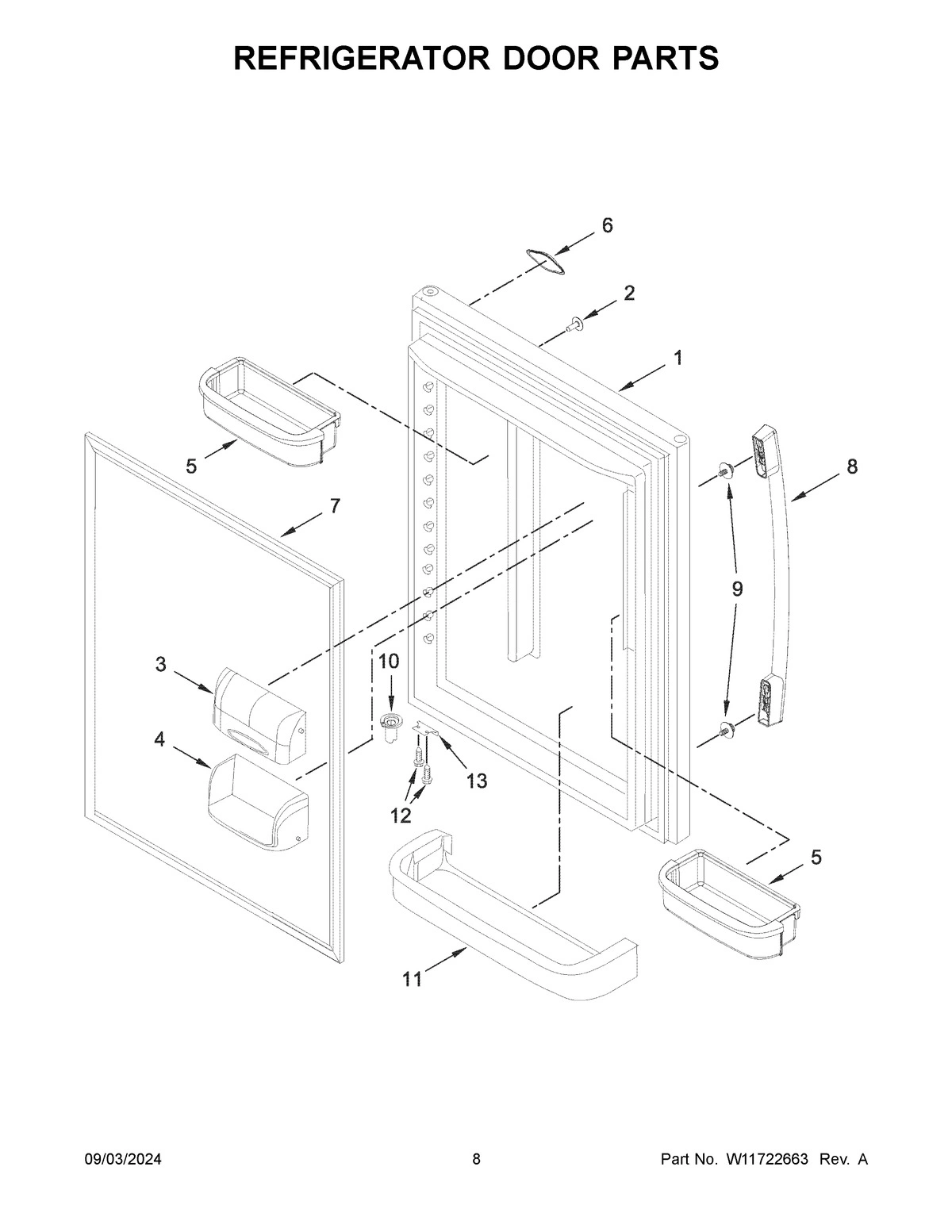 REFRIGERATOR DOOR PARTS

6

2

1

5

8

7

9

3

10

4

13

12

5

11

09/03/2024

8

Part No. W11722663 Rev. A