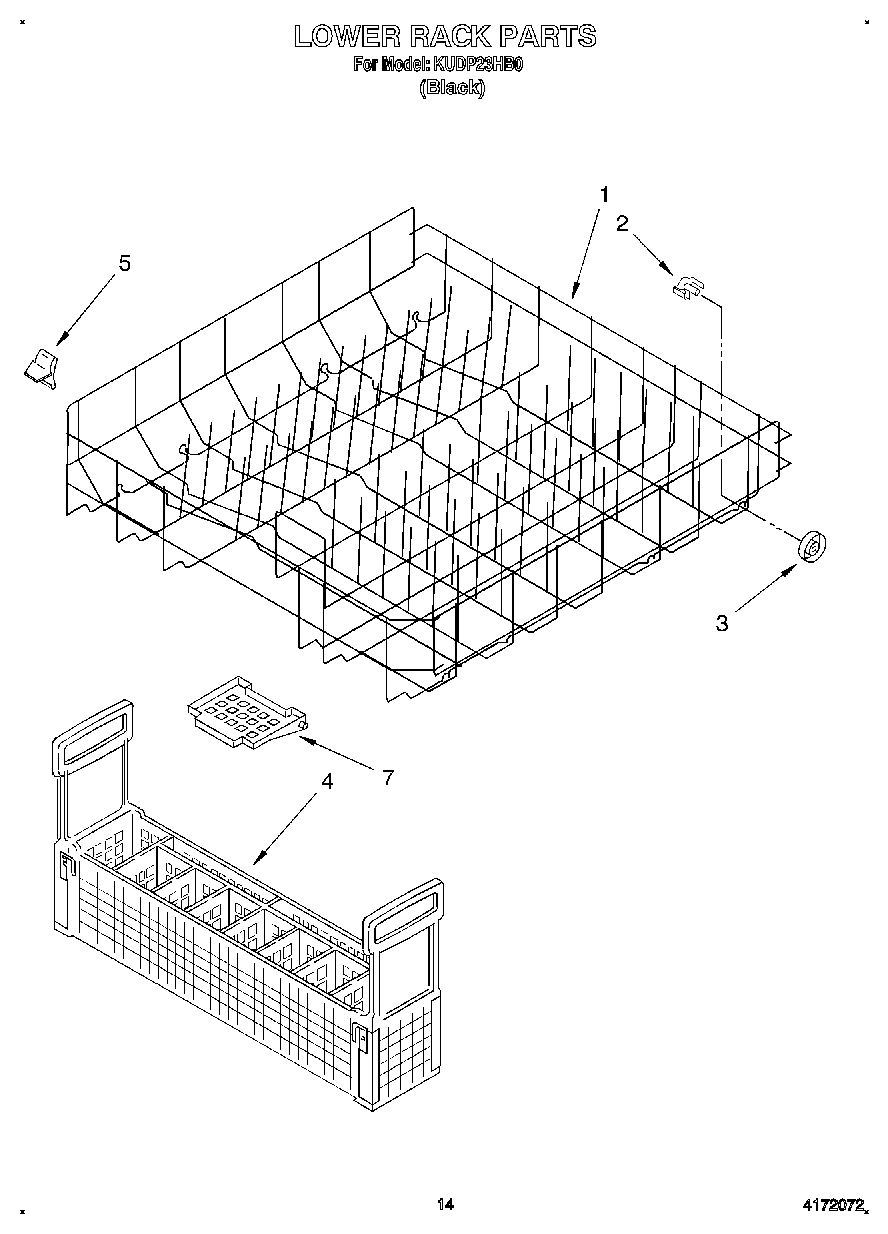 LOWER RACK PARTS
For Model: KUDP23HB0
(Black)

1
2
5
3
7
4

14

4172072