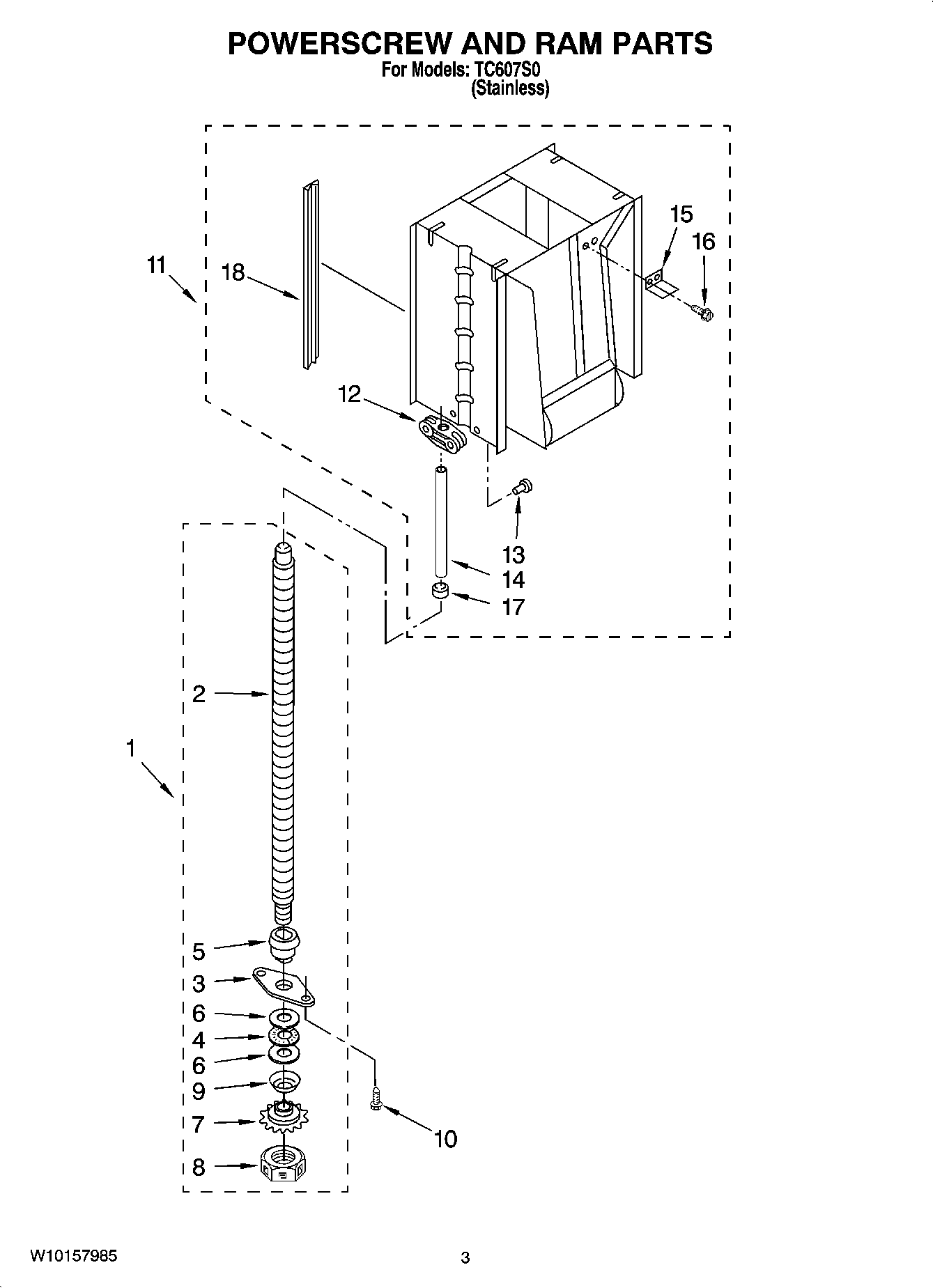 POWERSCREW AND RAM PARTS
For Models: TC607S0
(Stainless)

11
18
15
16
12
13
14
17
2
1
5
3
6
4
6
9
7
8
10

W10157985

3