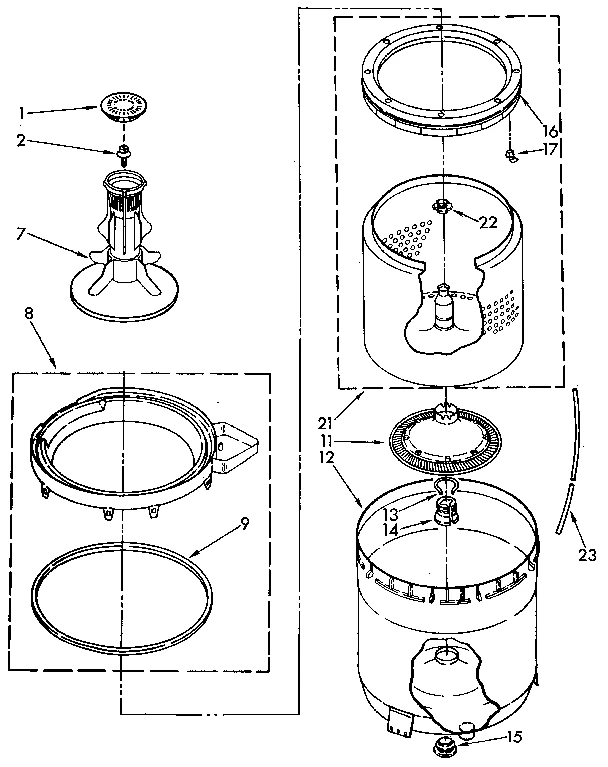 1
2
7
8
9
16
17
22
21
11
12
13
14
23
15