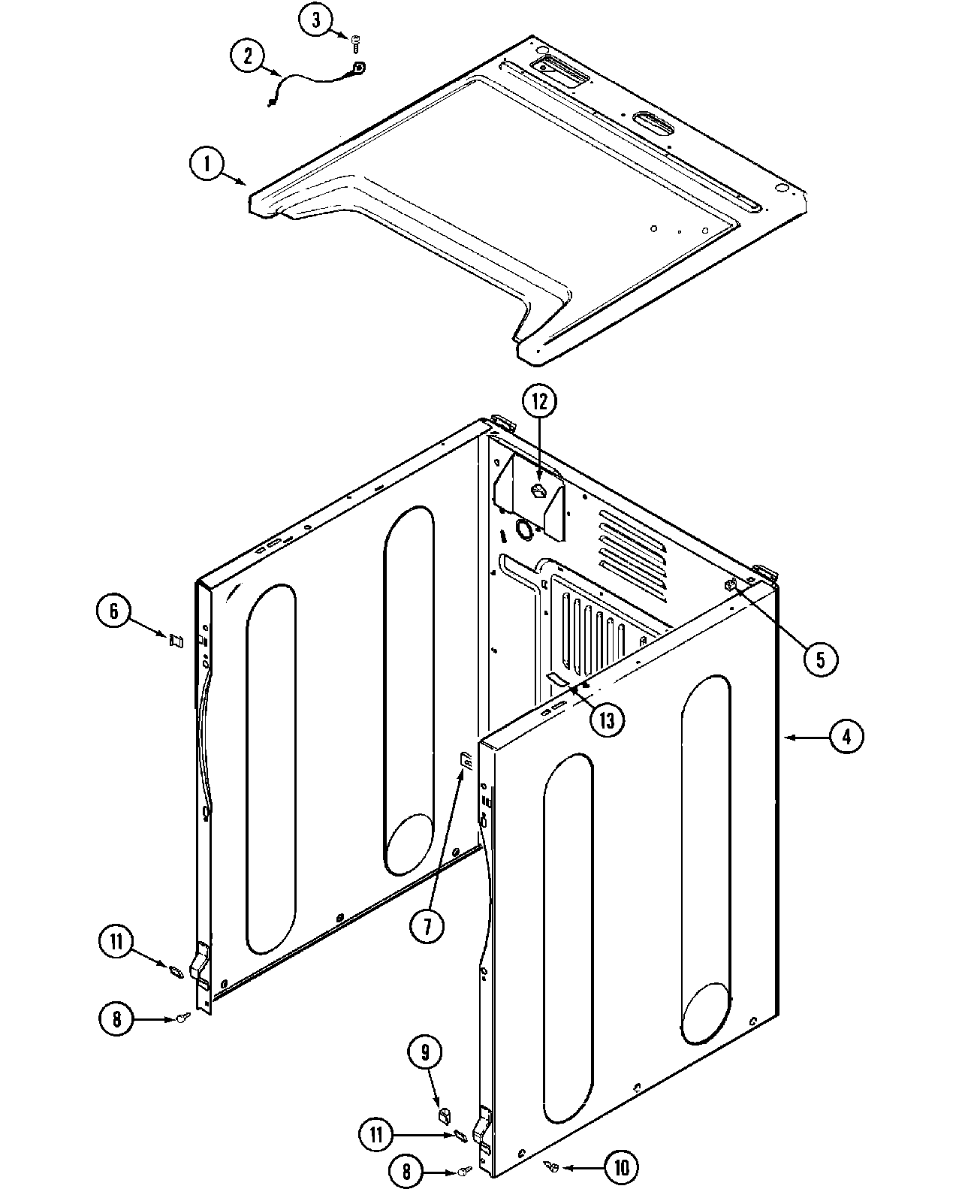 3
2
1
12
6
5
13
4
7
11
8
9
11
8
10