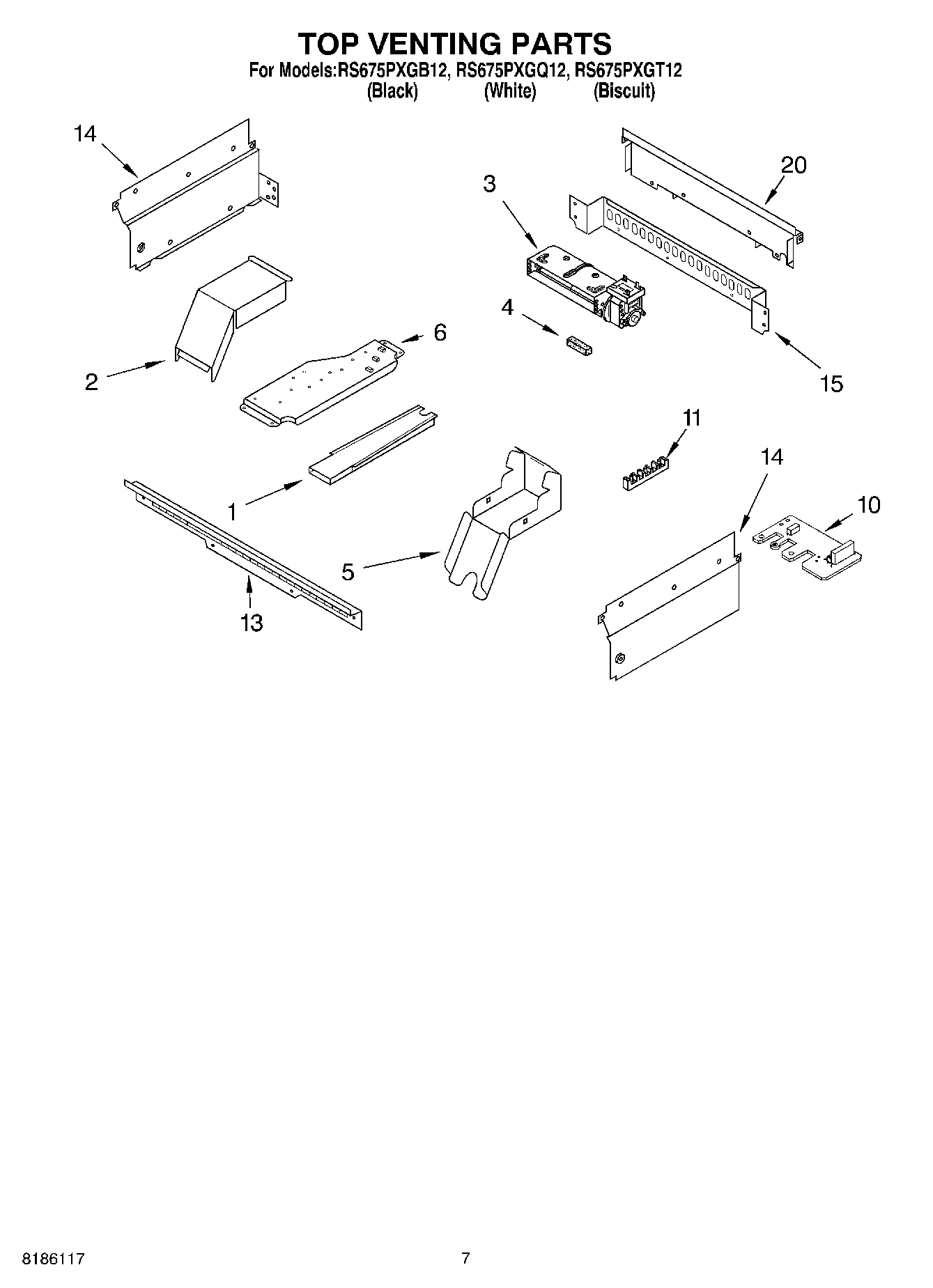 TOP VENTING PARTS
For Models:RS675PXGB12, RS675PXGQ12, RS675PXGT12
(Black) (White) (Biscuit)

14
20
3
4
6
2
15
11
14
10
1
5
13

8186117
7