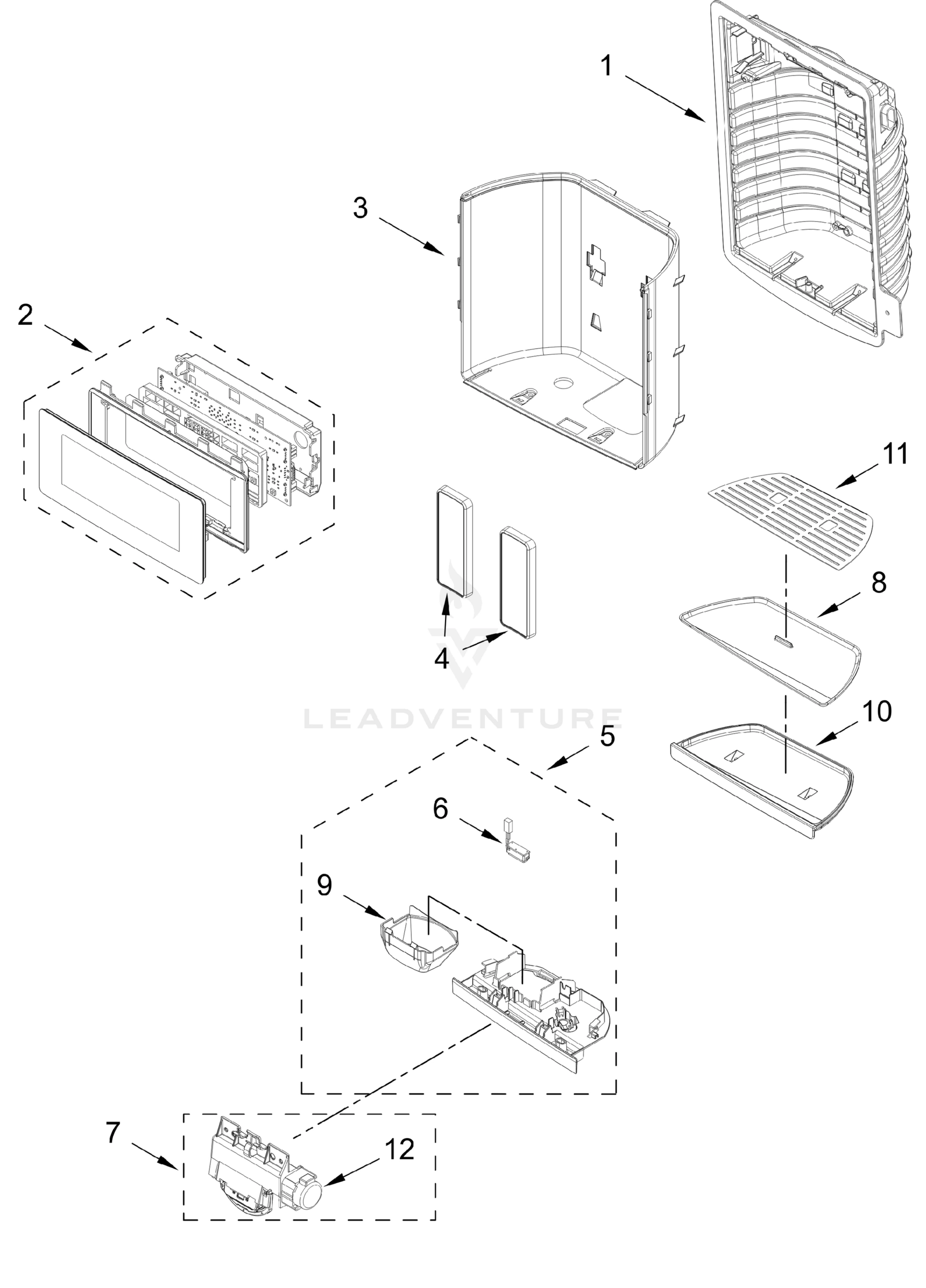 1

3

2

11

8

4

LEADVENTURE

10

5

6

9

7

12