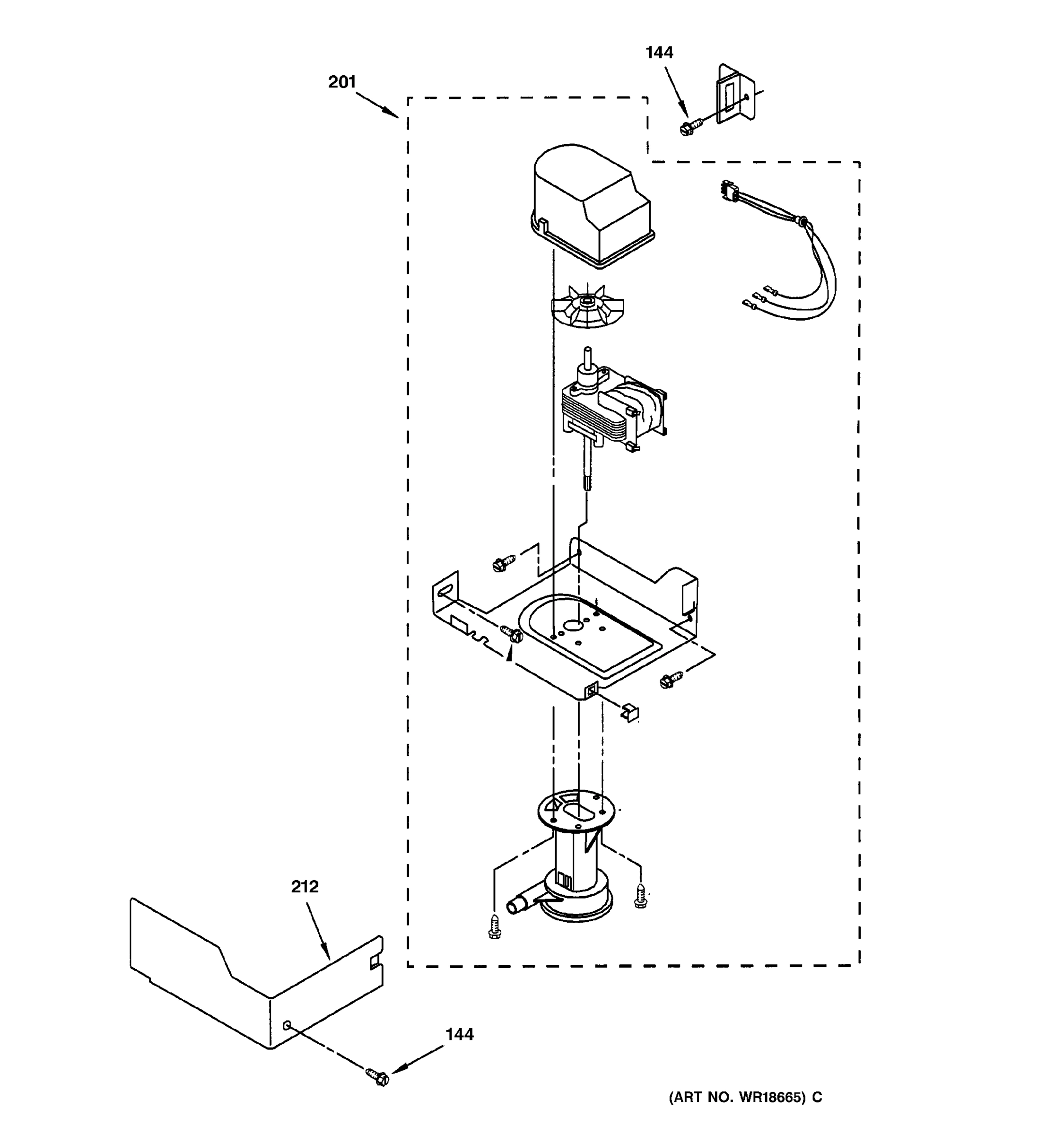 144

201

212

144

(ART NO. WR18665) C