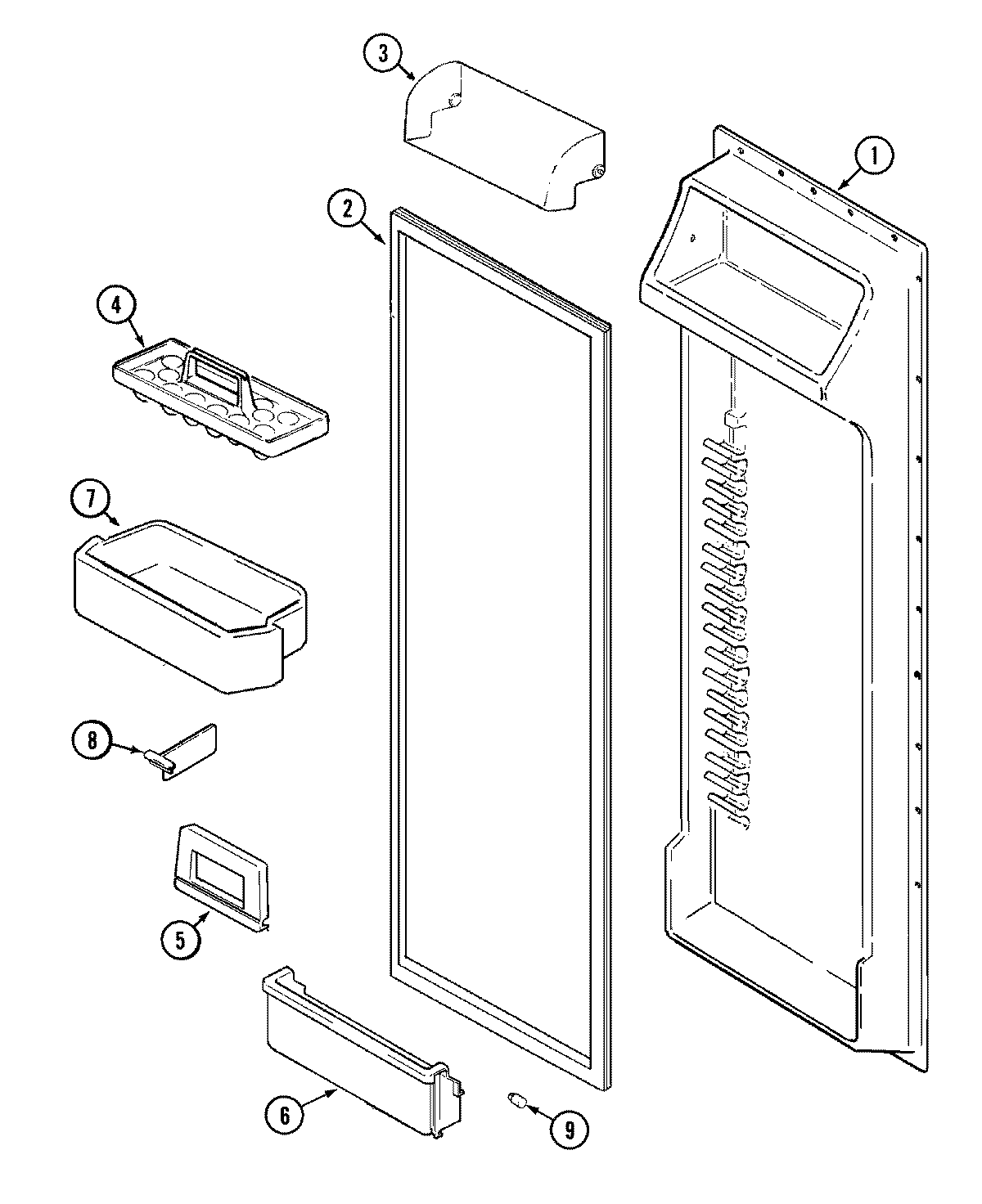 3
1
2
4
7
8
5
6
9