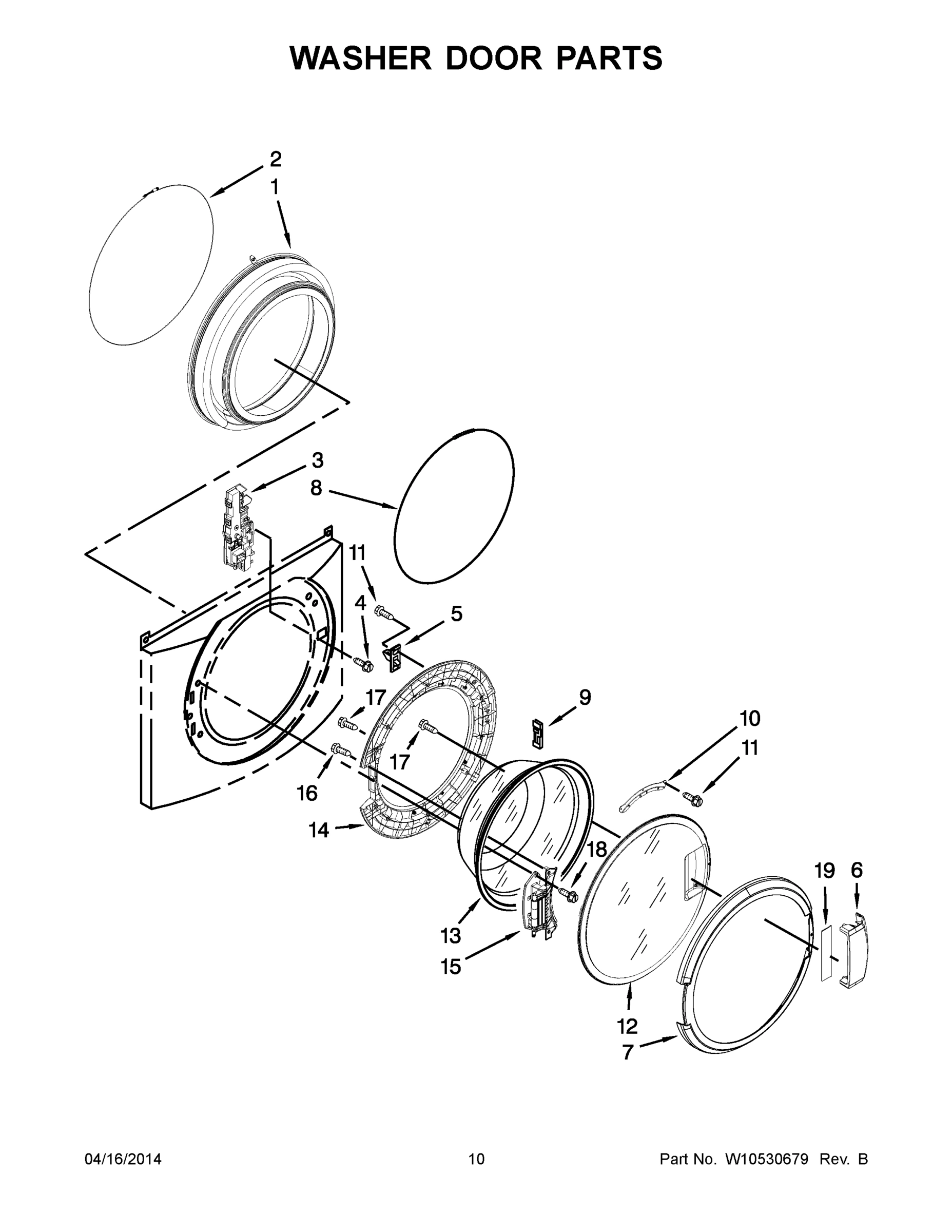 WASHER DOOR PARTS

2
1
3
8
11
4
5
17
9
10
11
17
16
14
18
19
6
13
15
12
7

04/16/2014

10

Part No. W10530679 Rev. B