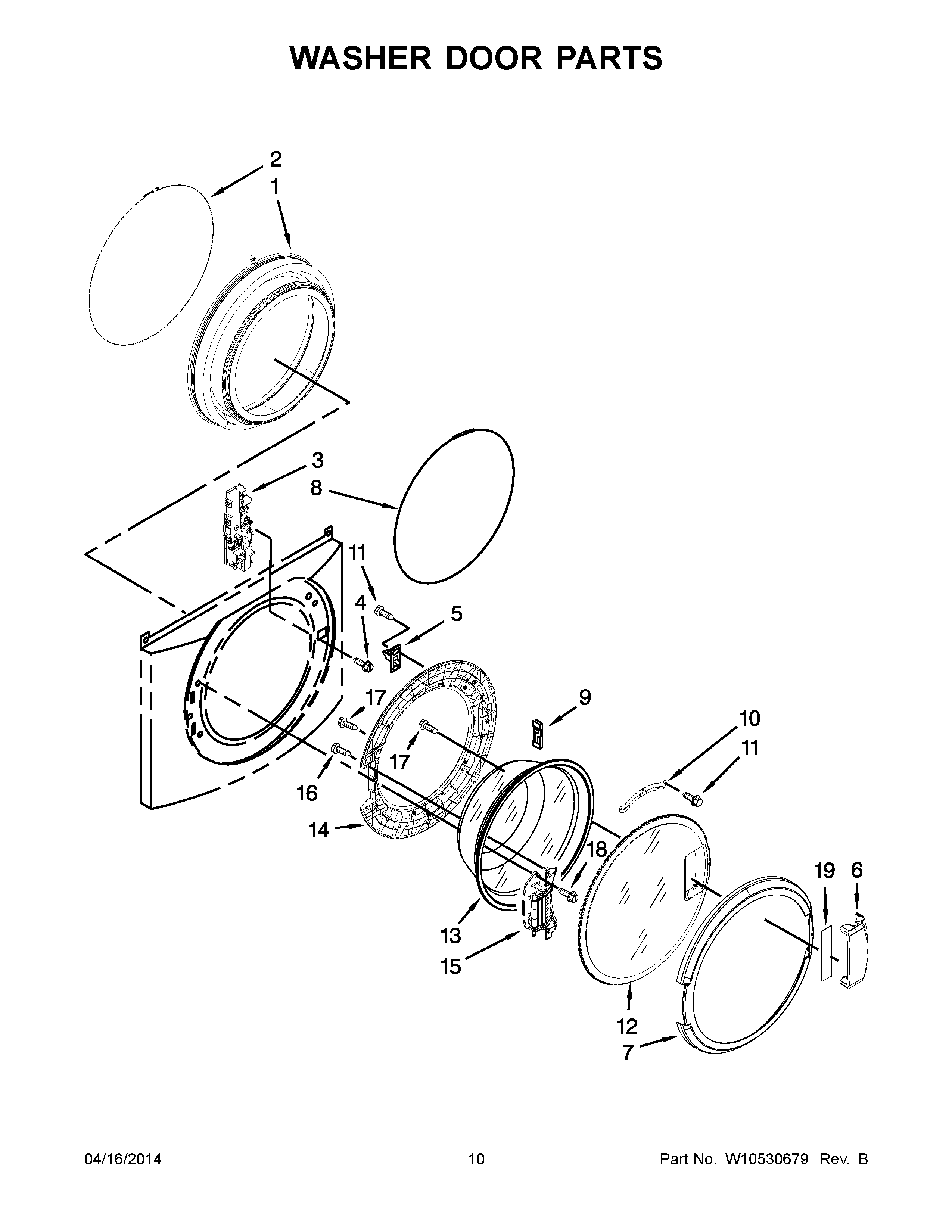 WASHER DOOR PARTS

2
1
3
8
11
4
5
17
9
10
11
17
16
14
18
19
6
13
15
12
7

04/16/2014
10
Part No. W10530679 Rev. B