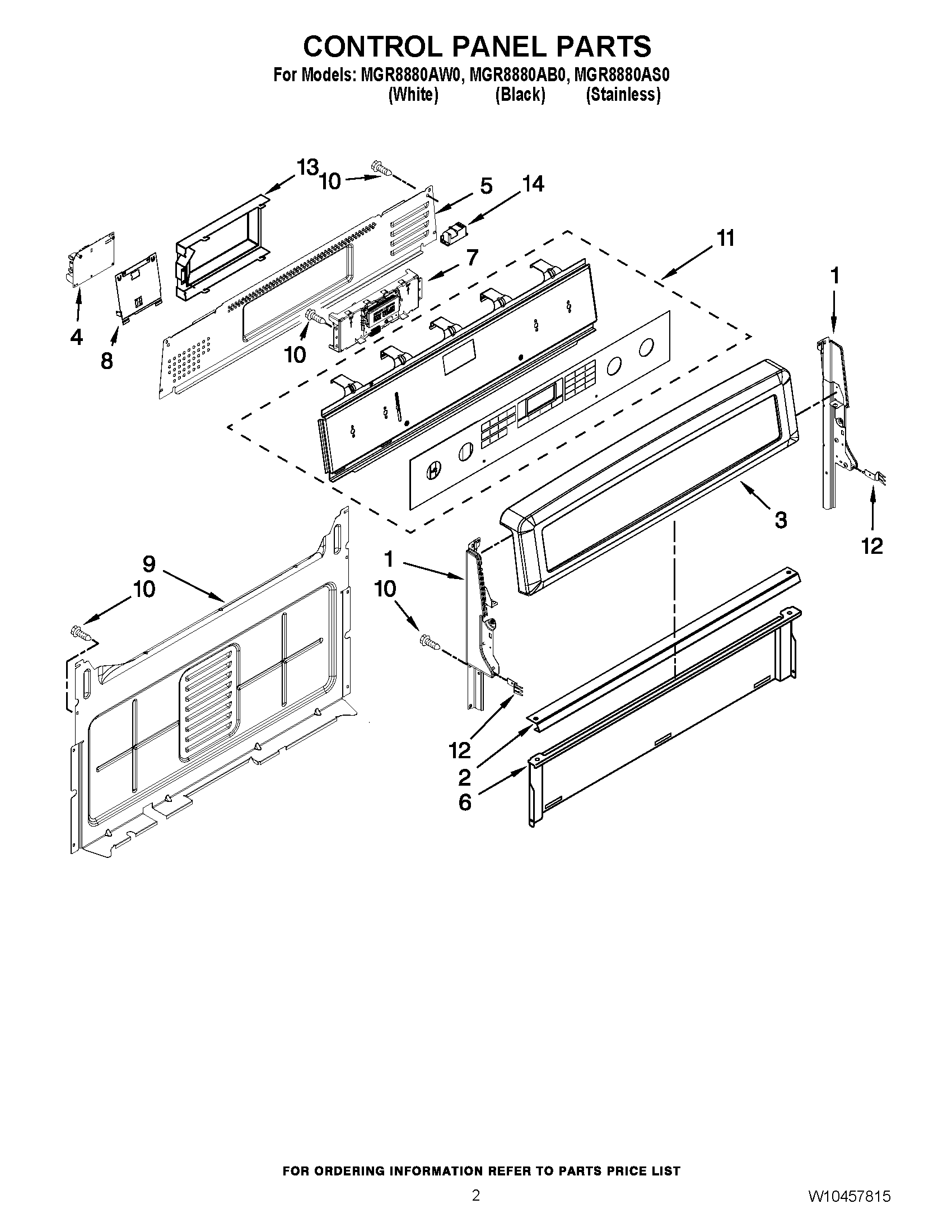 CONTROL PANEL PARTS

For Models: MGR8880AW0, MGR8880AB0, MGR8880AS0
(White) (Black) (Stainless)

13
10
5
14
11
7
1
4
8
10
3
12
9
10
1
10
12
2
6

FOR ORDERING INFORMATION REFER TO PARTS PRICE LIST

2

W10457815