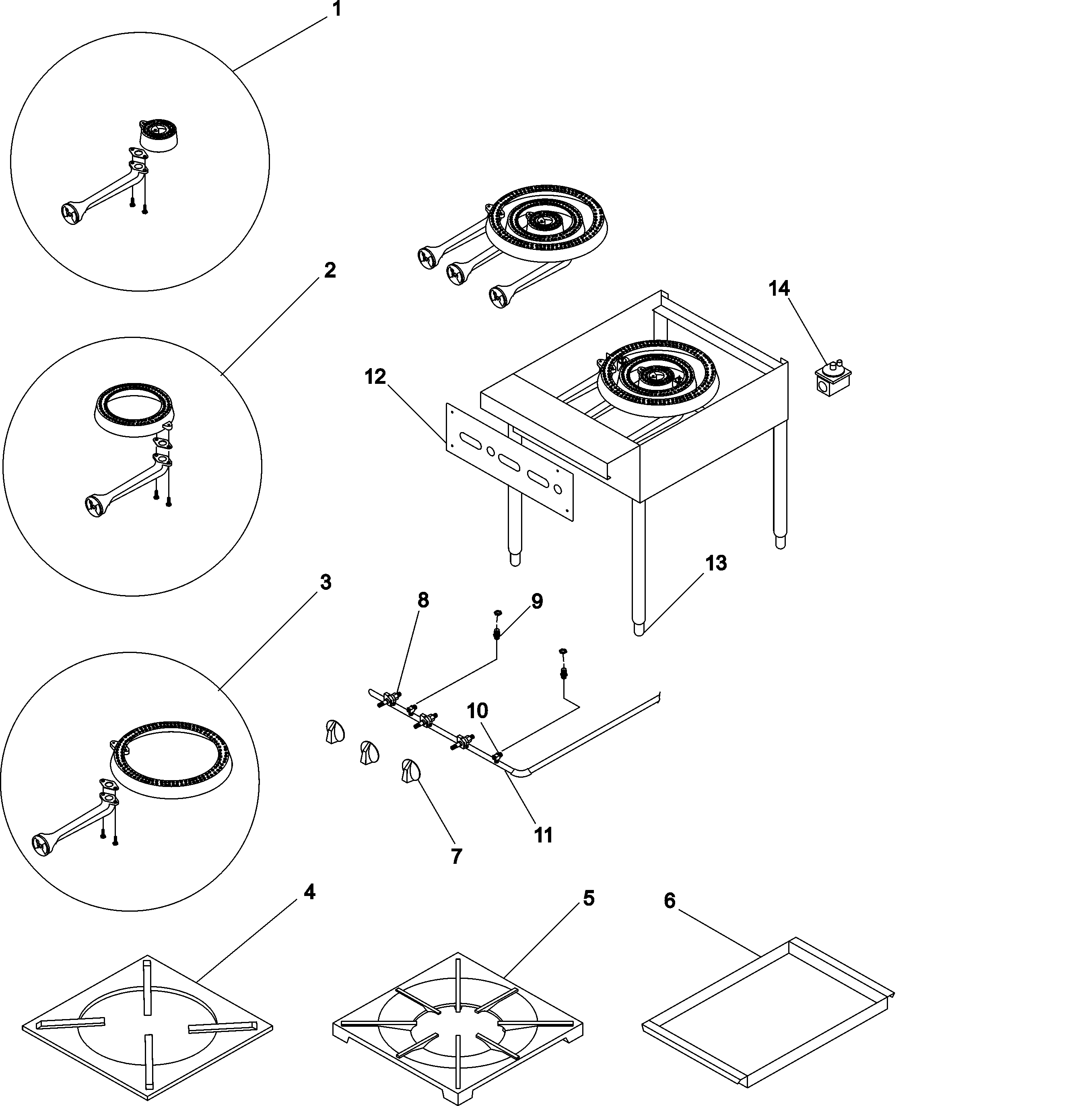 1
2
14
12
13
3
8
9
10
11
7
4
5
6