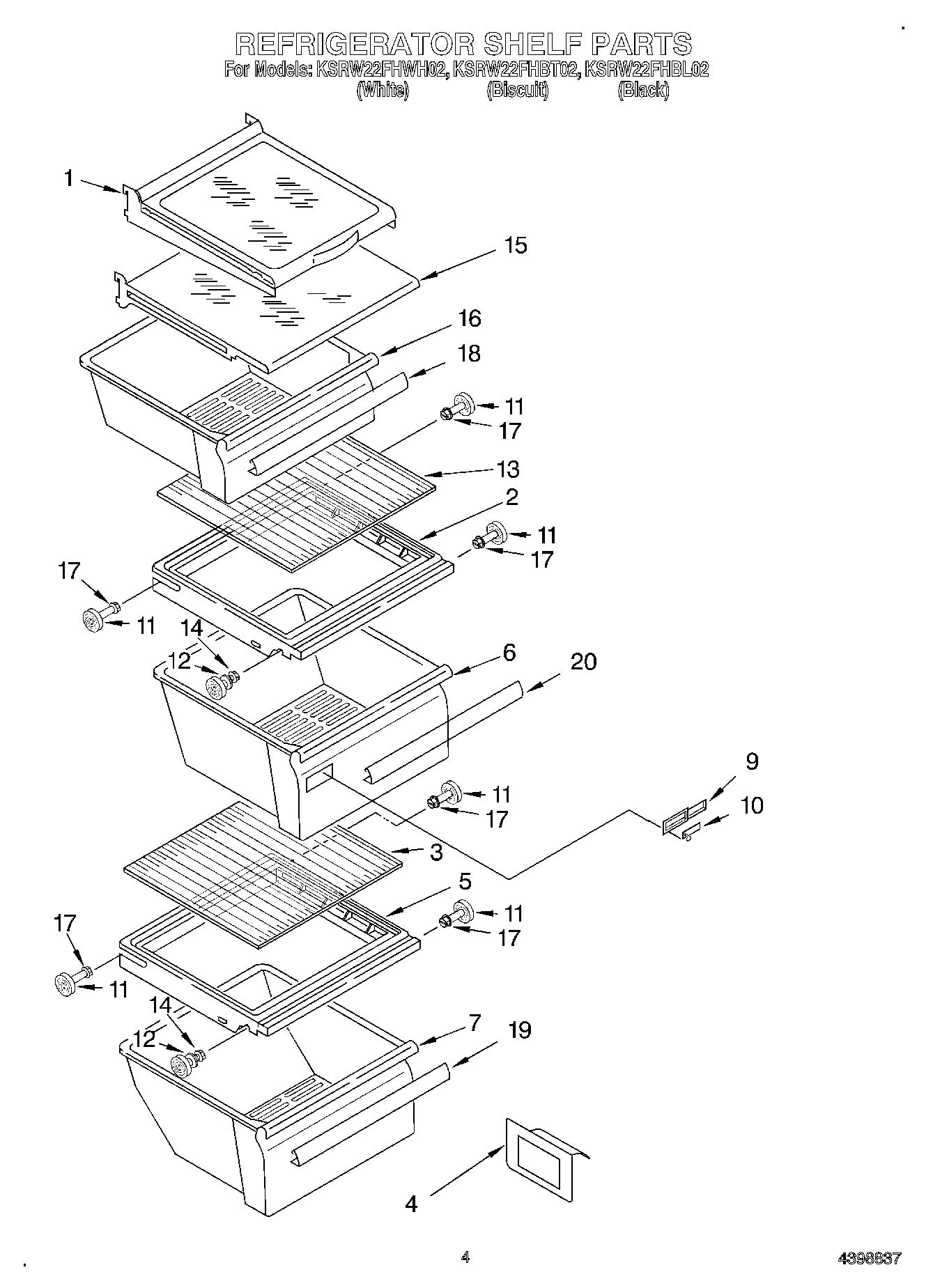 REFRIGERATOR SHELF PARTS
For Models: KSRW22FHWH02, KSRW22FHBT02, KSRW22FHBL02
(White) (Biscuit) (Black)

1
15
16
18
11
17
13
2
11
17
17
11
14
12
6
20
9
10
11
17
3
5
11
17
17
11
14
12
7
19
4

4
4398837