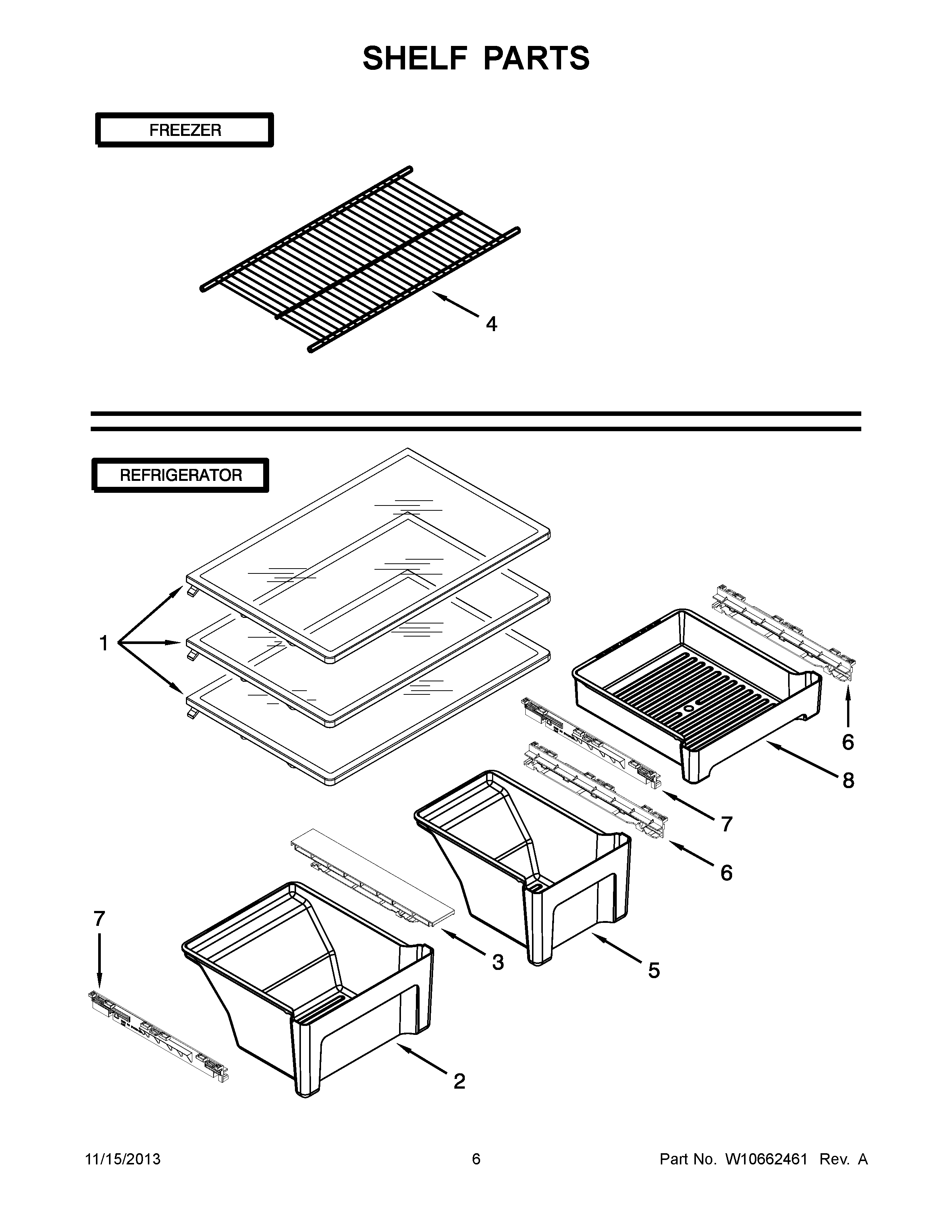 SHELF PARTS

FREEZER

4

REFRIGERATOR

1

6

8

7

6

7

3

5

2

11/15/2013

6

Part No. W10662461 Rev. A