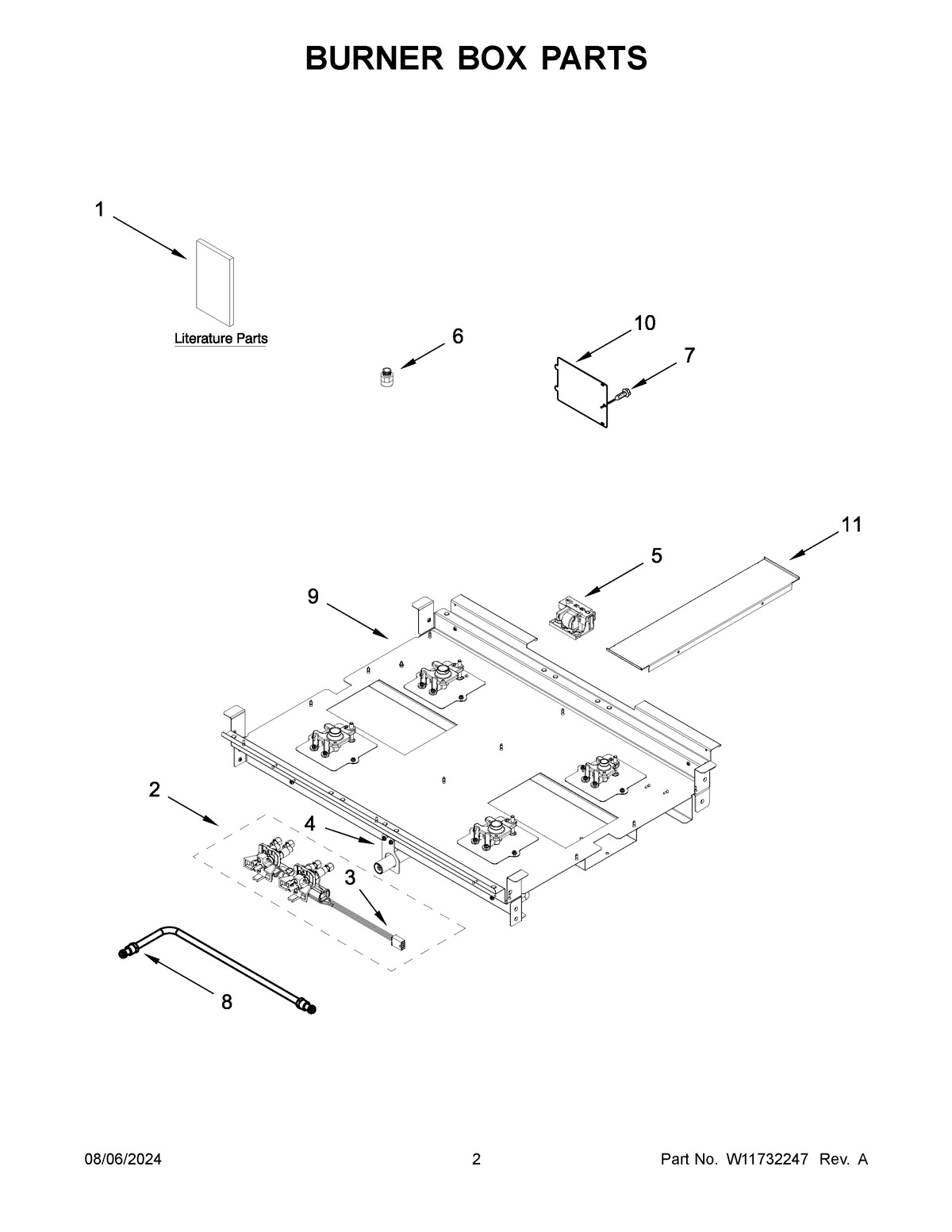 BURNER BOX PARTS

1

Literature Parts

6

10

7

11

5

9

2

4

3

8

08/06/2024

2

Part No. W11732247 Rev. A