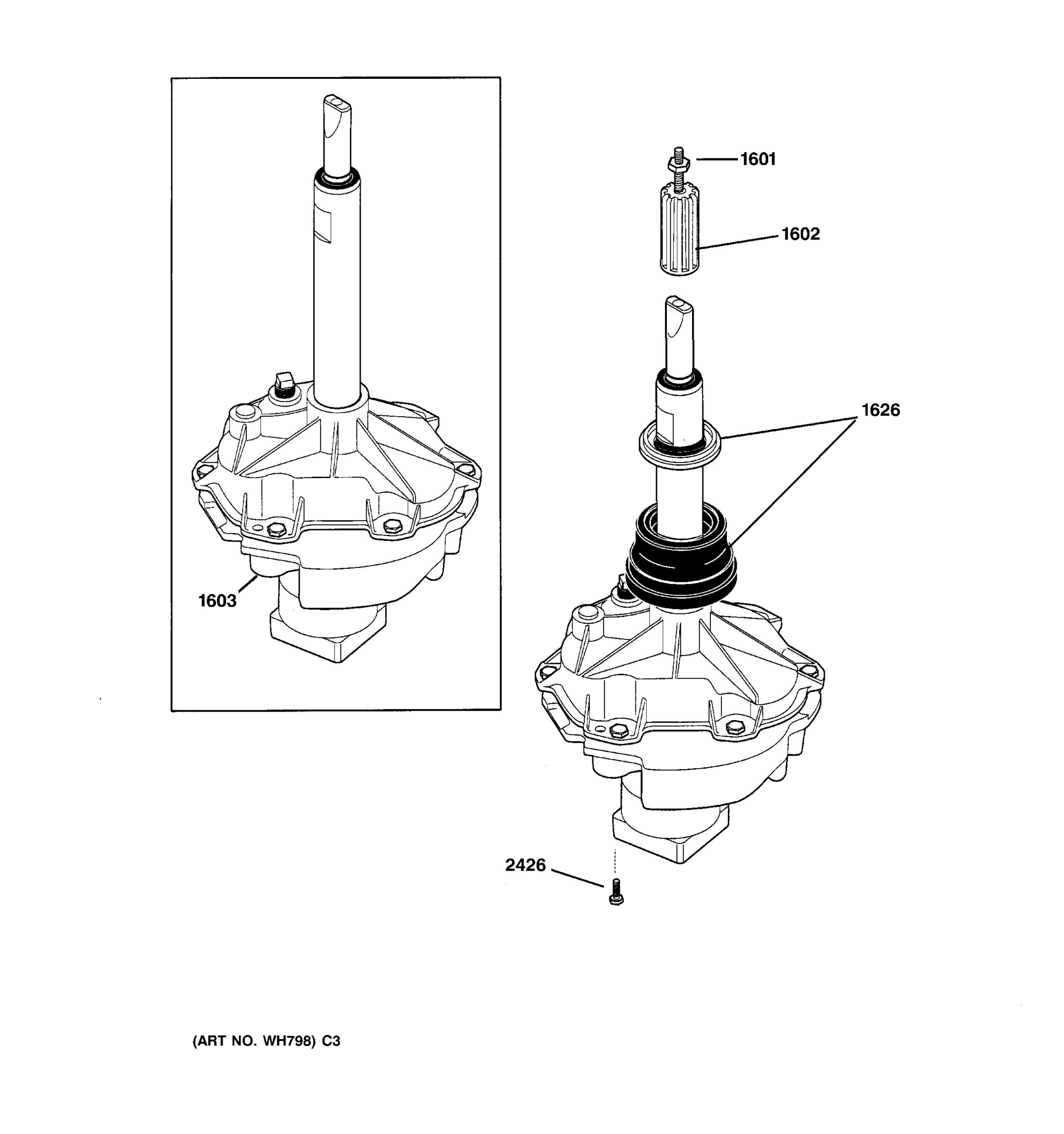 1601

1602

1626

1603

2426

(ART NO. WH798) C3