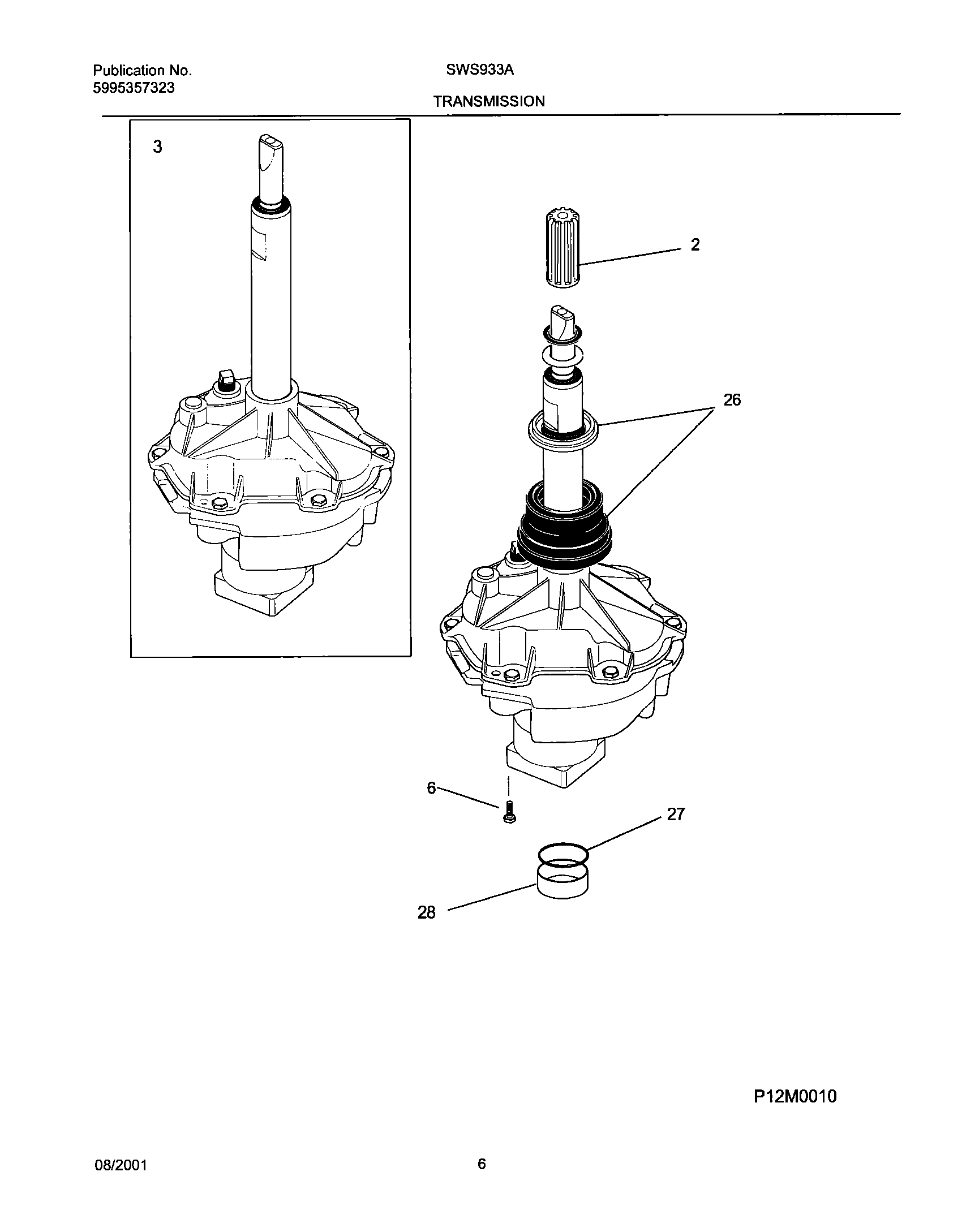 Publication No.
5995357323

SWS933A

TRANSMISSION

3

2

26

6

27

28

P12M0010

08/2001

6