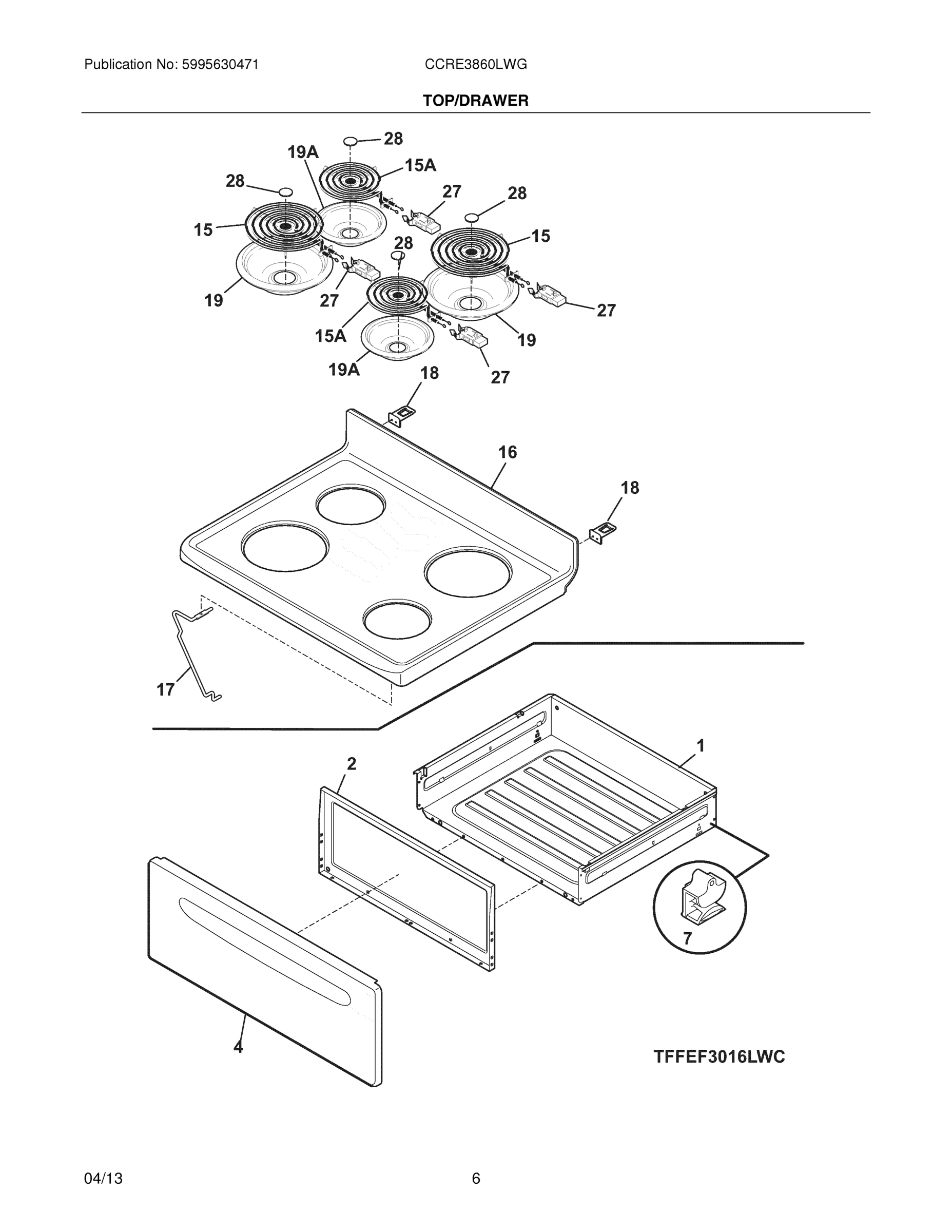 Publication No: 5995630471

CCRE3860LWG

TOP/DRAWER

28
19A
15A
28
27
28
15
15
28
19
27
27
15A
19
19A
18
27
16
18
17
1
2
7
4
TFFEF3016LWC

04/13

6