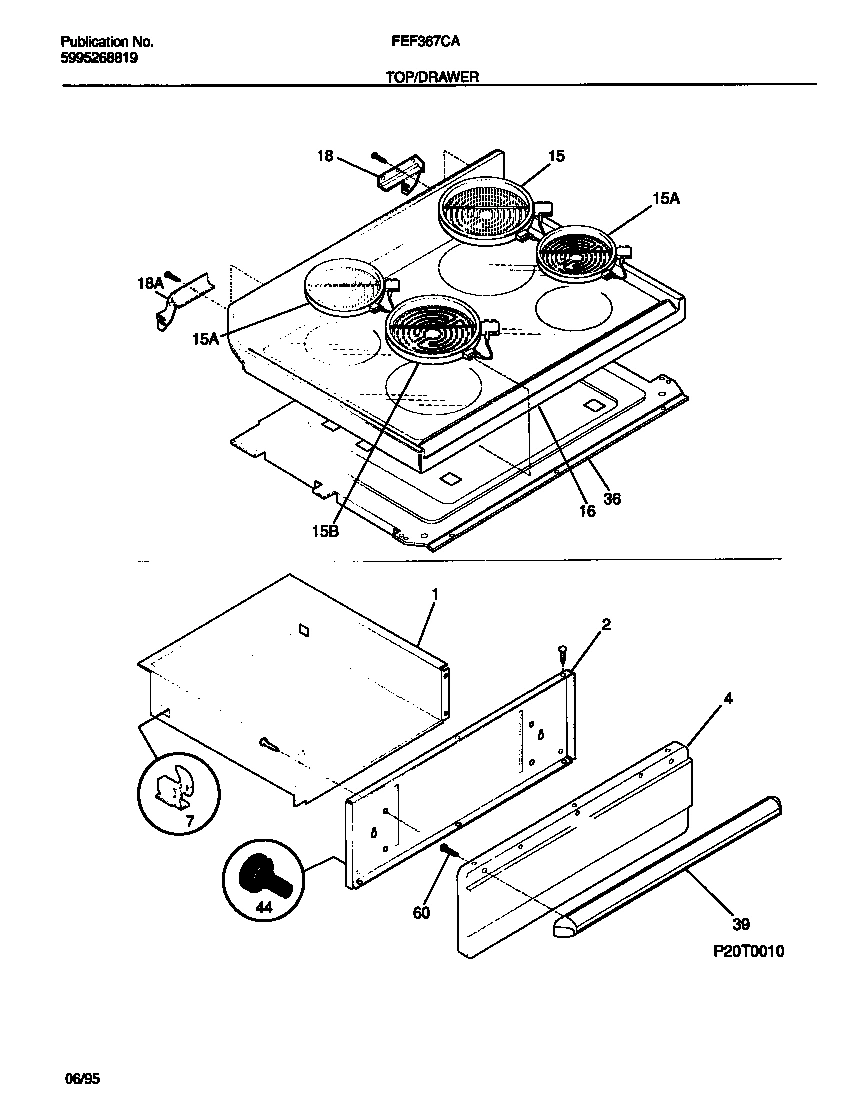 Publication No.
5995268819

FEF367CA

TOP/DRAWER

18
15
15A
18A
15A
15B
16
36
1
2
4
7
44
60
39
P20T0010

06/95