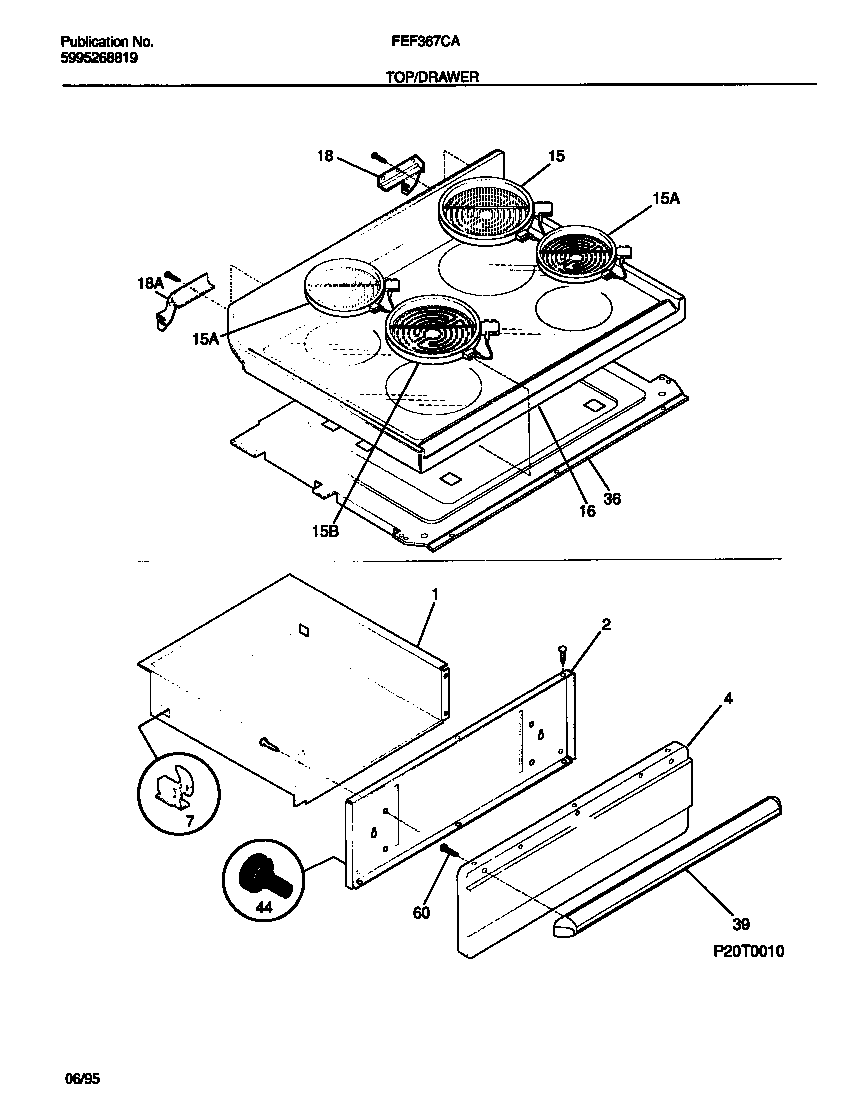 Publication No.
5995268819

FEF367CA

TOP/DRAWER

18
15
15A
18A
15A
15B
16
36
1
2
4
7
44
60
39
P20T0010

06/95