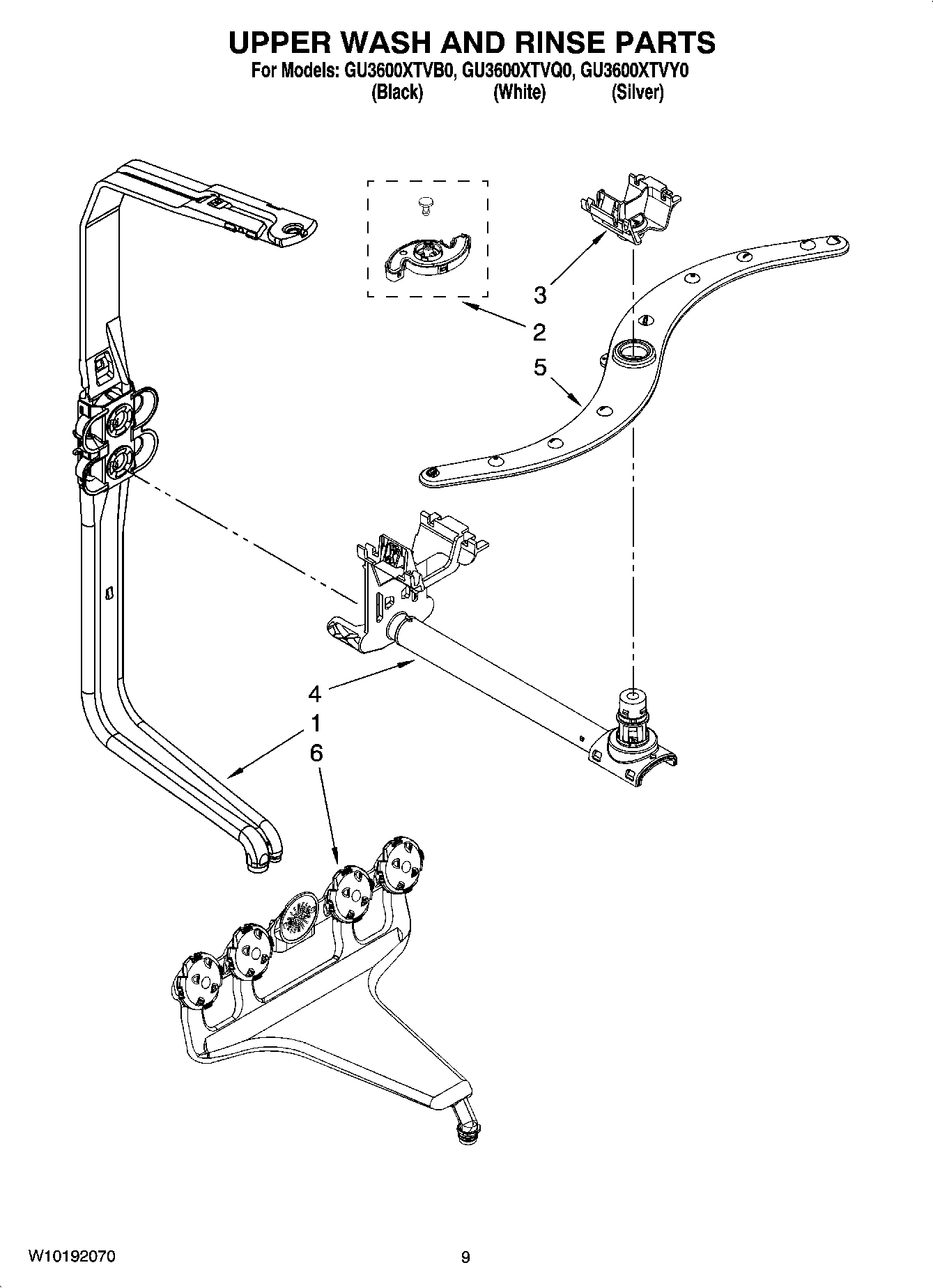 UPPER WASH AND RINSE PARTS
For Models: GU3600XTVB0, GU3600XTVQ0, GU3600XTVY0
(Black) (White) (Silver)

3
2
5
4
1
6

W10192070
9