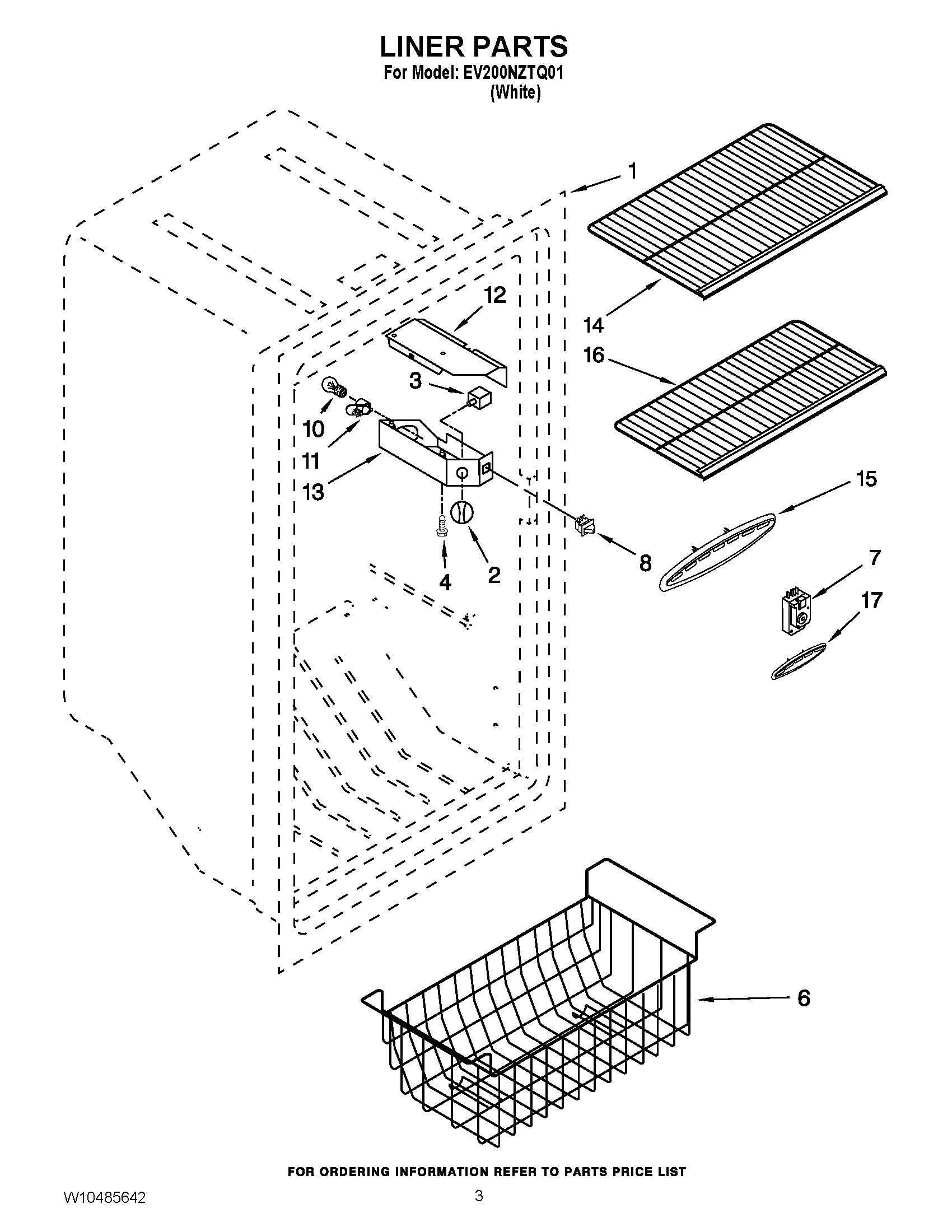 LINER PARTS
For Model: EV200NZTQ01
(White)

1
12
14
16
3
10
11
13
15
8
4
2
7
17
6

FOR ORDERING INFORMATION REFER TO PARTS PRICE LIST

W10485642
3