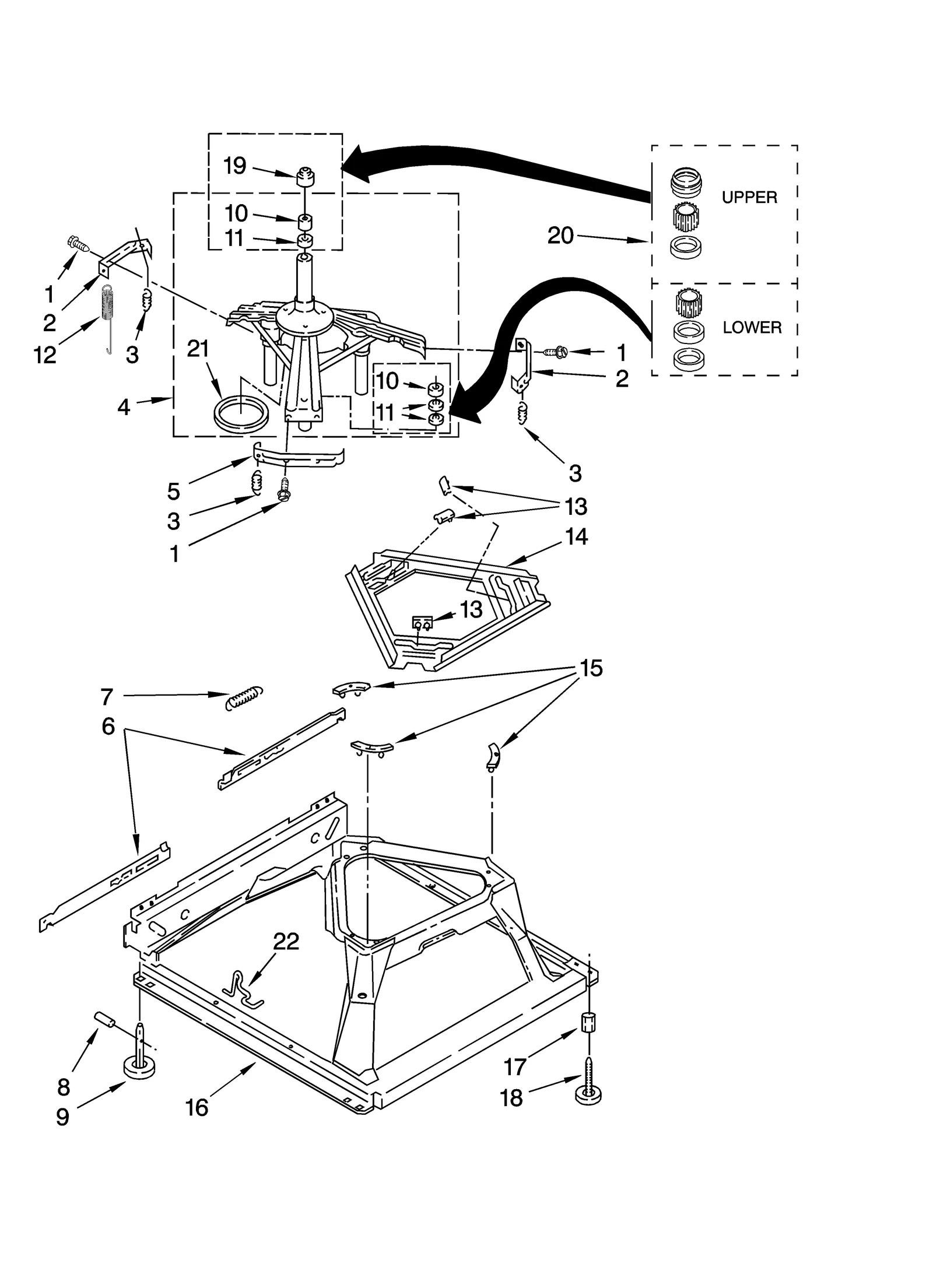 19
10
11
UPPER
20
LOWER
1
2
12
3
21
4
10
11
1
2
3
5
3
1
13
14
13
15
7
6
22
8
9
16
17
18