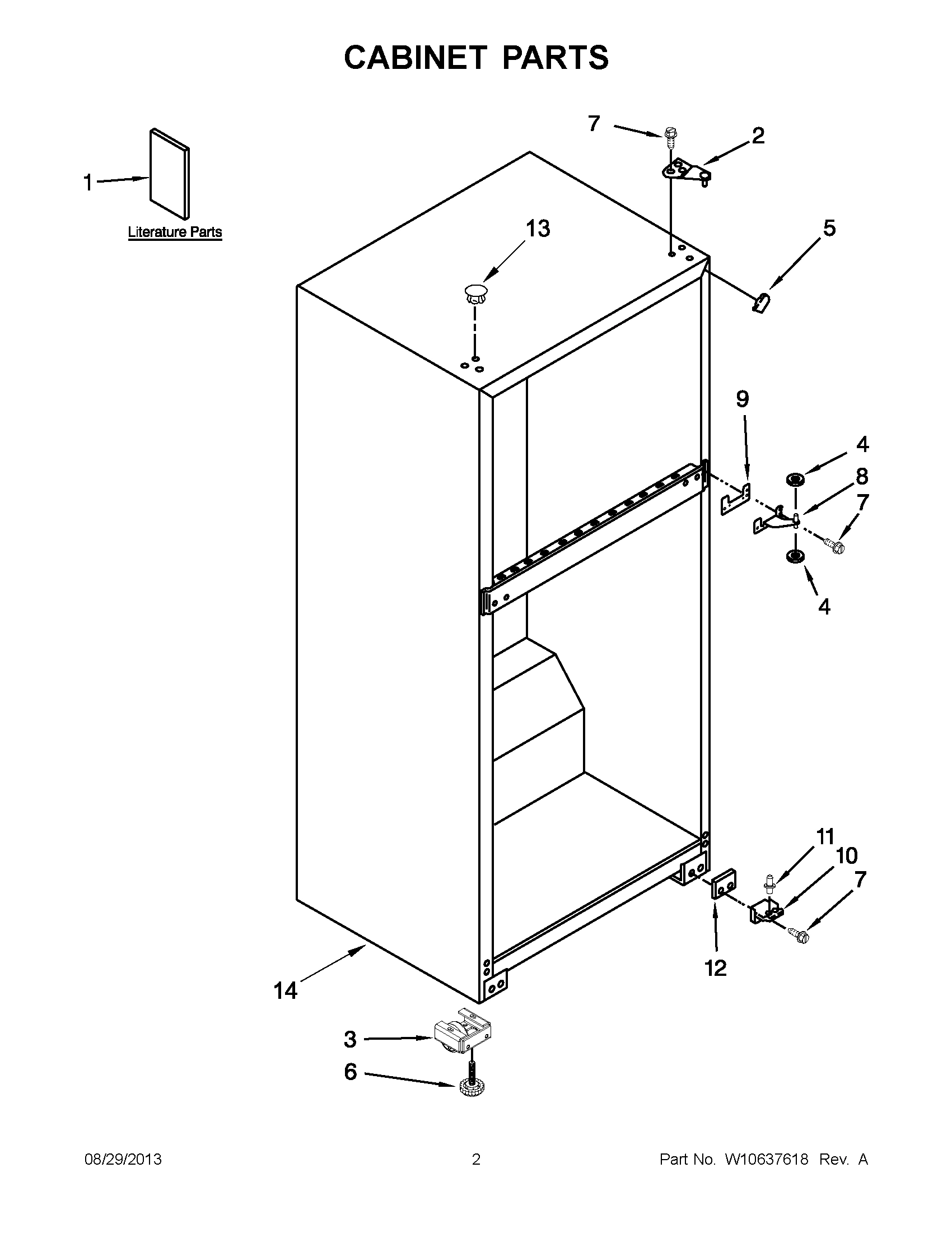 CABINET PARTS

1

Literature Parts

7

2

13

5

9

4

8

7

4

11

10

7

12

14

3

6

08/29/2013

2

Part No. W10637618 Rev. A