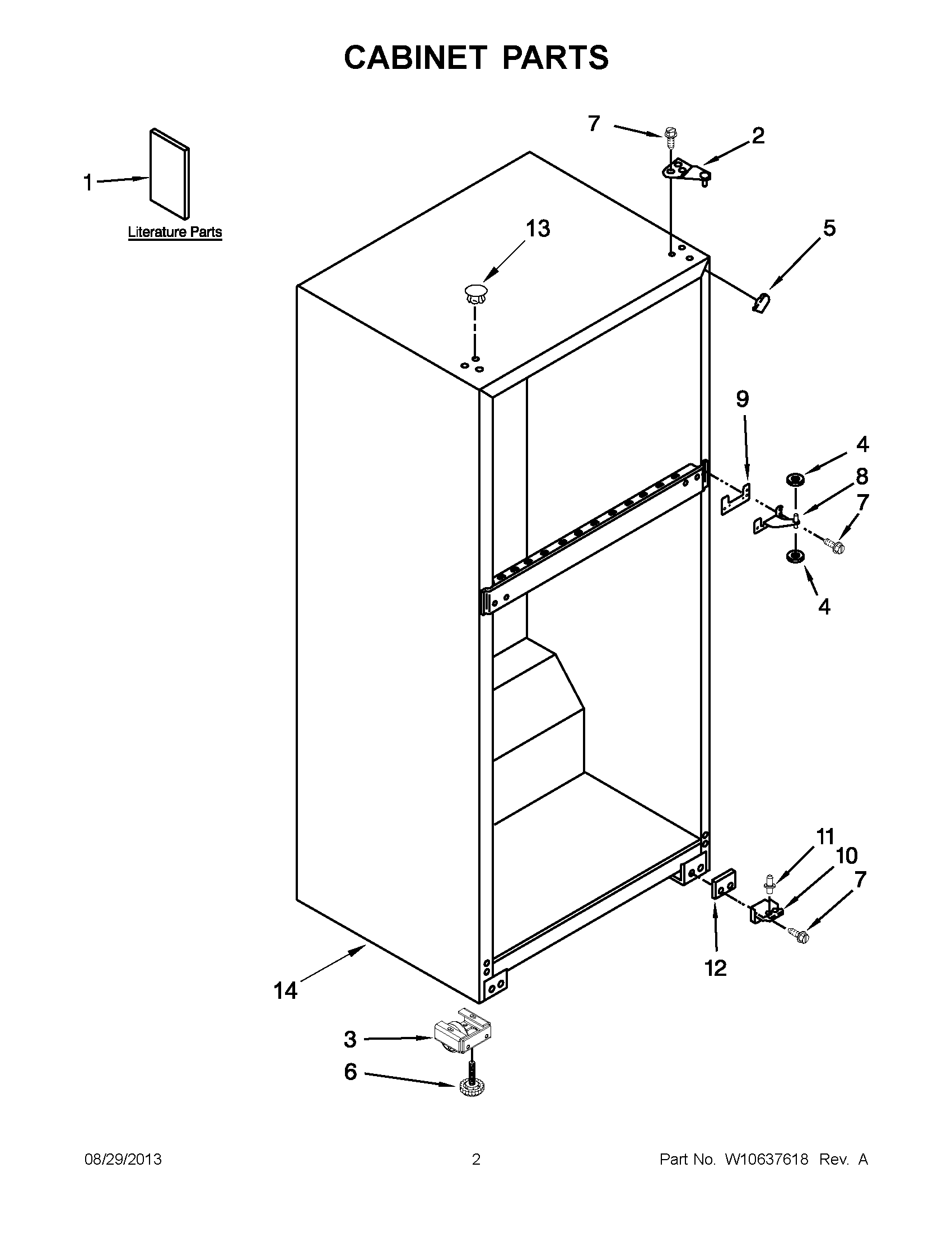 CABINET PARTS

1
Literature Parts

7
2
13
5
9
4
8
7
4
11
10
7
12
14
3
6

08/29/2013
2
Part No. W10637618 Rev. A