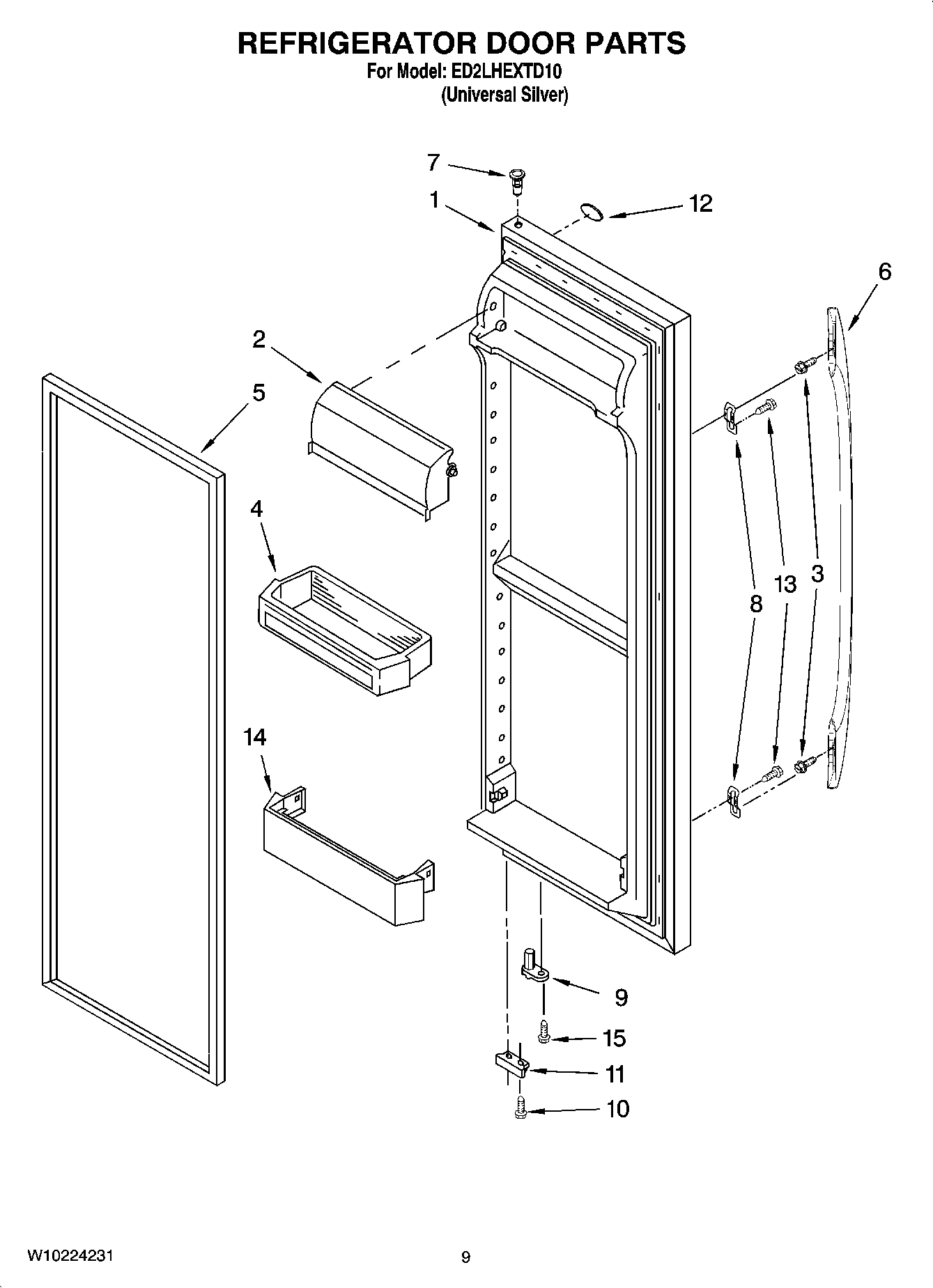 REFRIGERATOR DOOR PARTS
For Model: ED2LHEXTD10
(Universal Silver)

7
1
12
6
2
5
4
8
13
3
14
9
15
11
10

W10224231

9