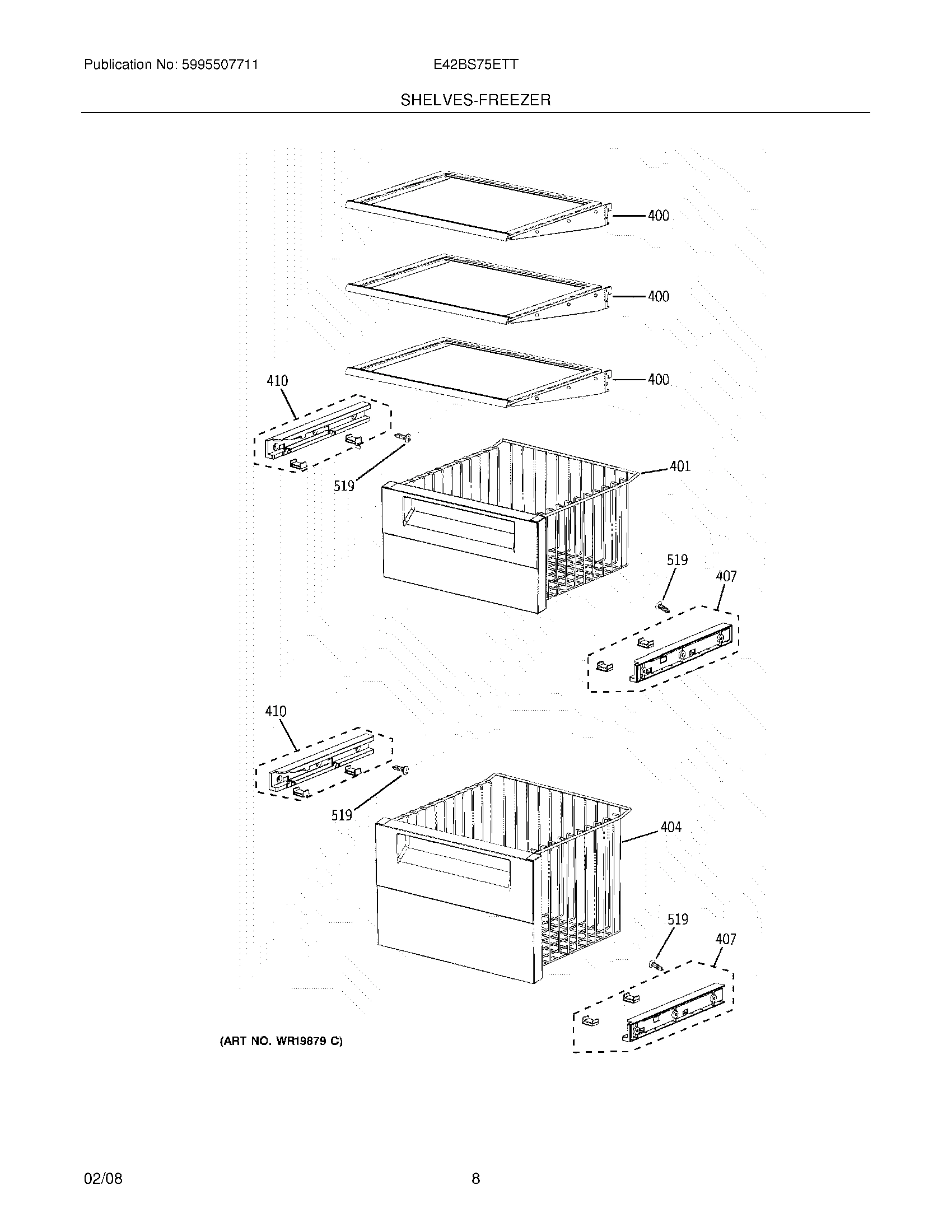 Publication No: 5995507711
E42BS75ETT
SHELVES-FREEZER

400
400
400
410
519
401
519
407
410
519
404
519
407

(ART NO. WR19879 C)

02/08
8