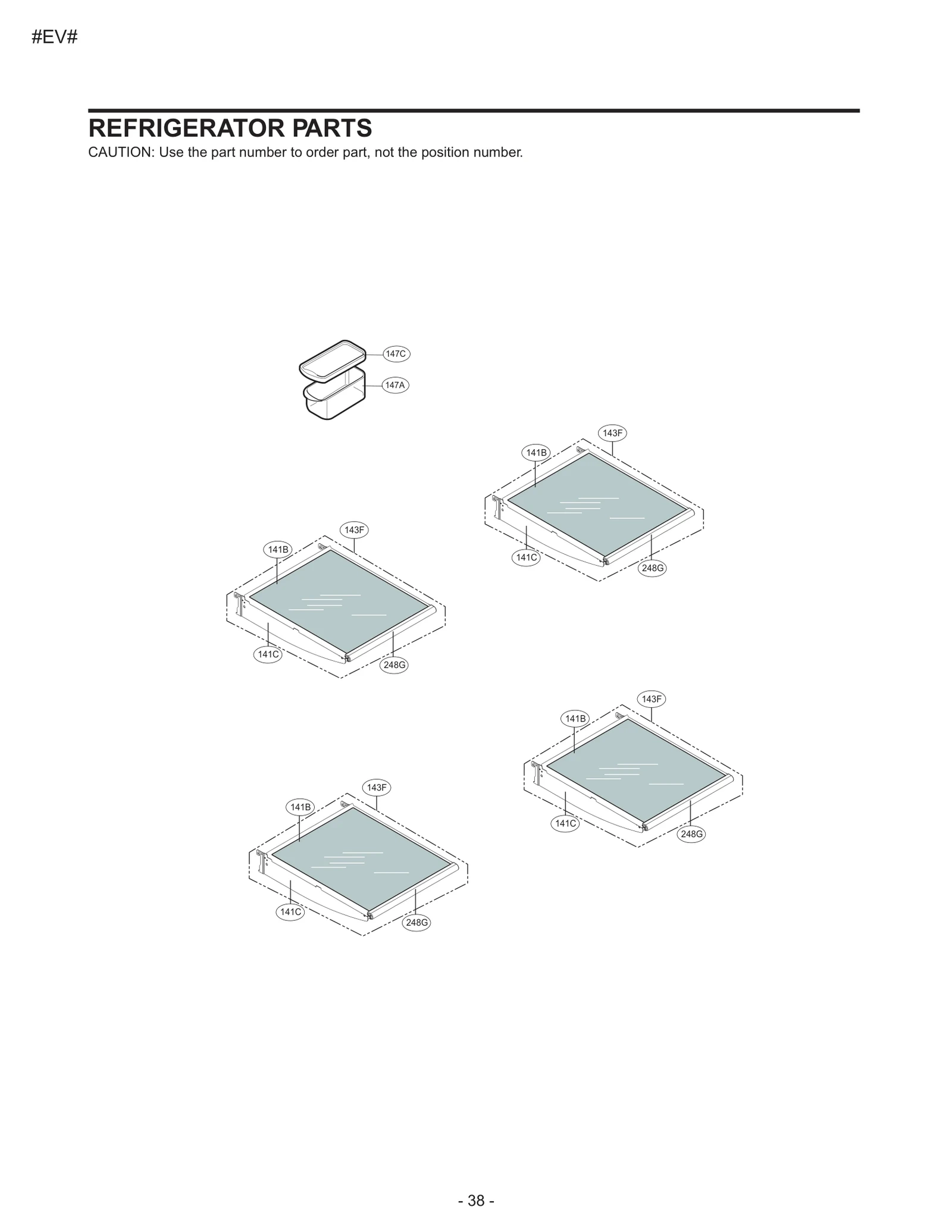 #EV#

REFRIGERATOR PARTS

CAUTION: Use the part number to order part, not the position number.

147C

147A

143F

141B

141C

248G

143F

141B

141C

248G

143F

141B

141C

248G

143F

141B

141C

248G

- 38 -