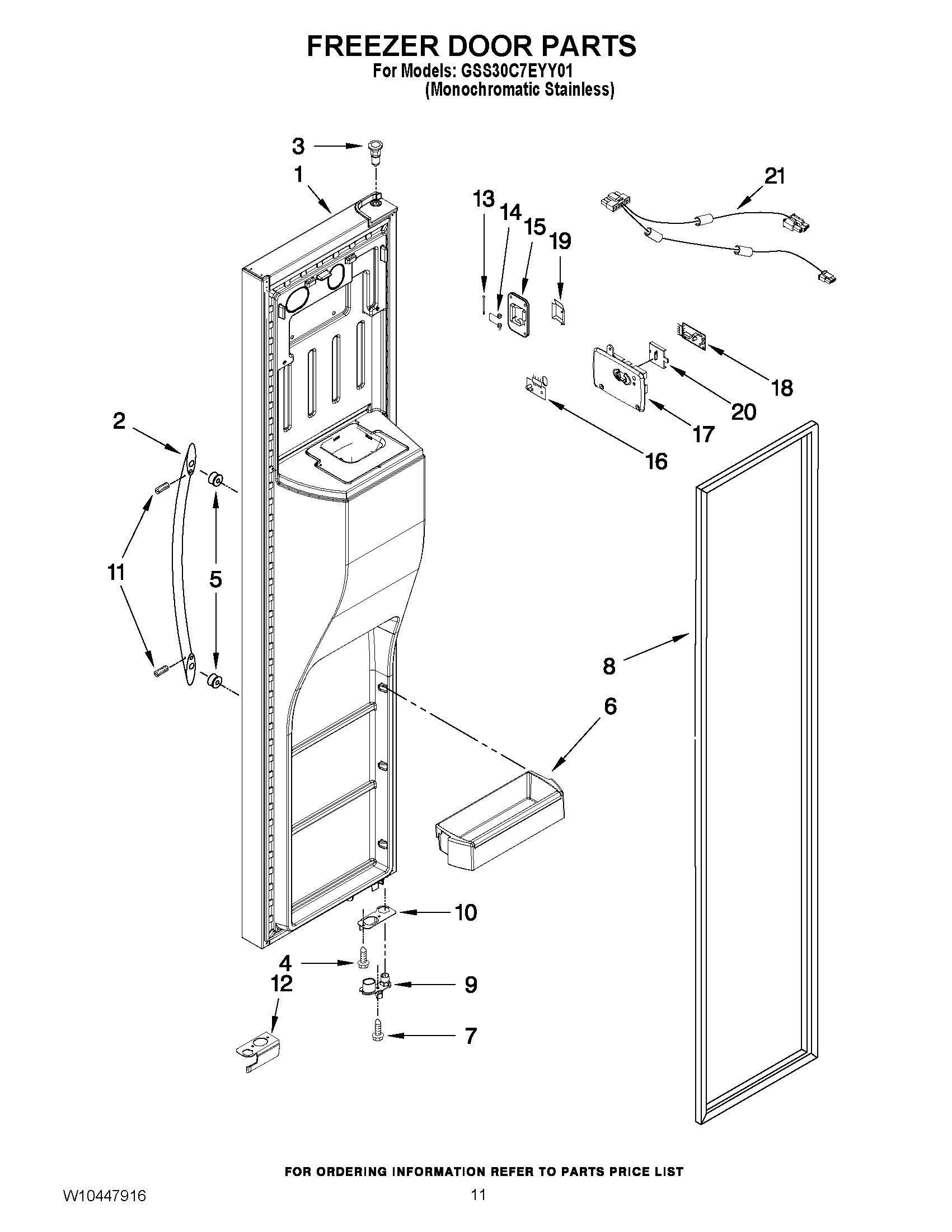 FREEZER DOOR PARTS
For Models: GSS30C7EYY01
(Monochromatic Stainless)

3
1
13
14
15
19
21
18
20
17
16
2
11
5
8
6
10
4
12
9
7

FOR ORDERING INFORMATION REFER TO PARTS PRICE LIST

W10447916

11