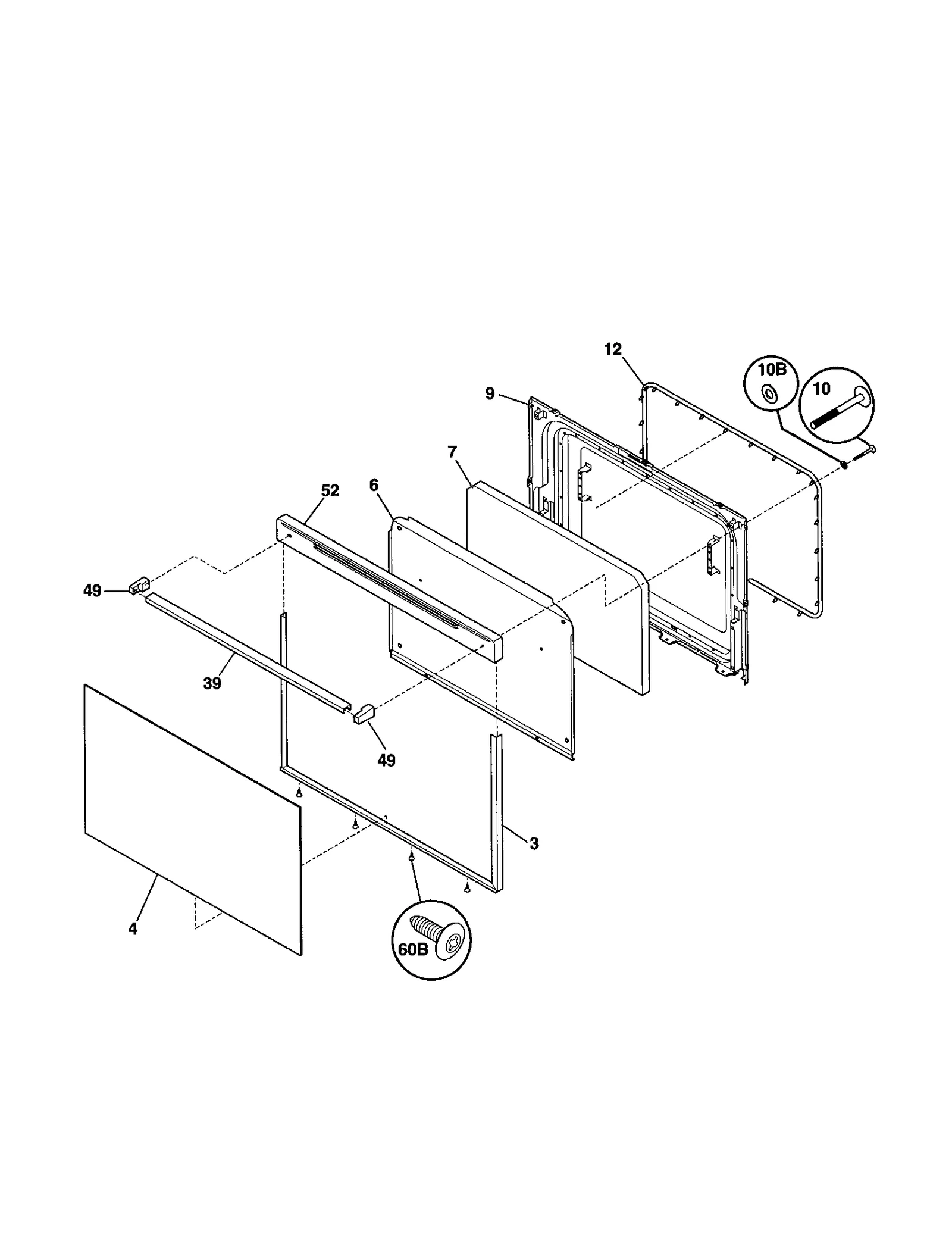 12
10B
10
9
7
52
6
49
39
49
3
4
60B