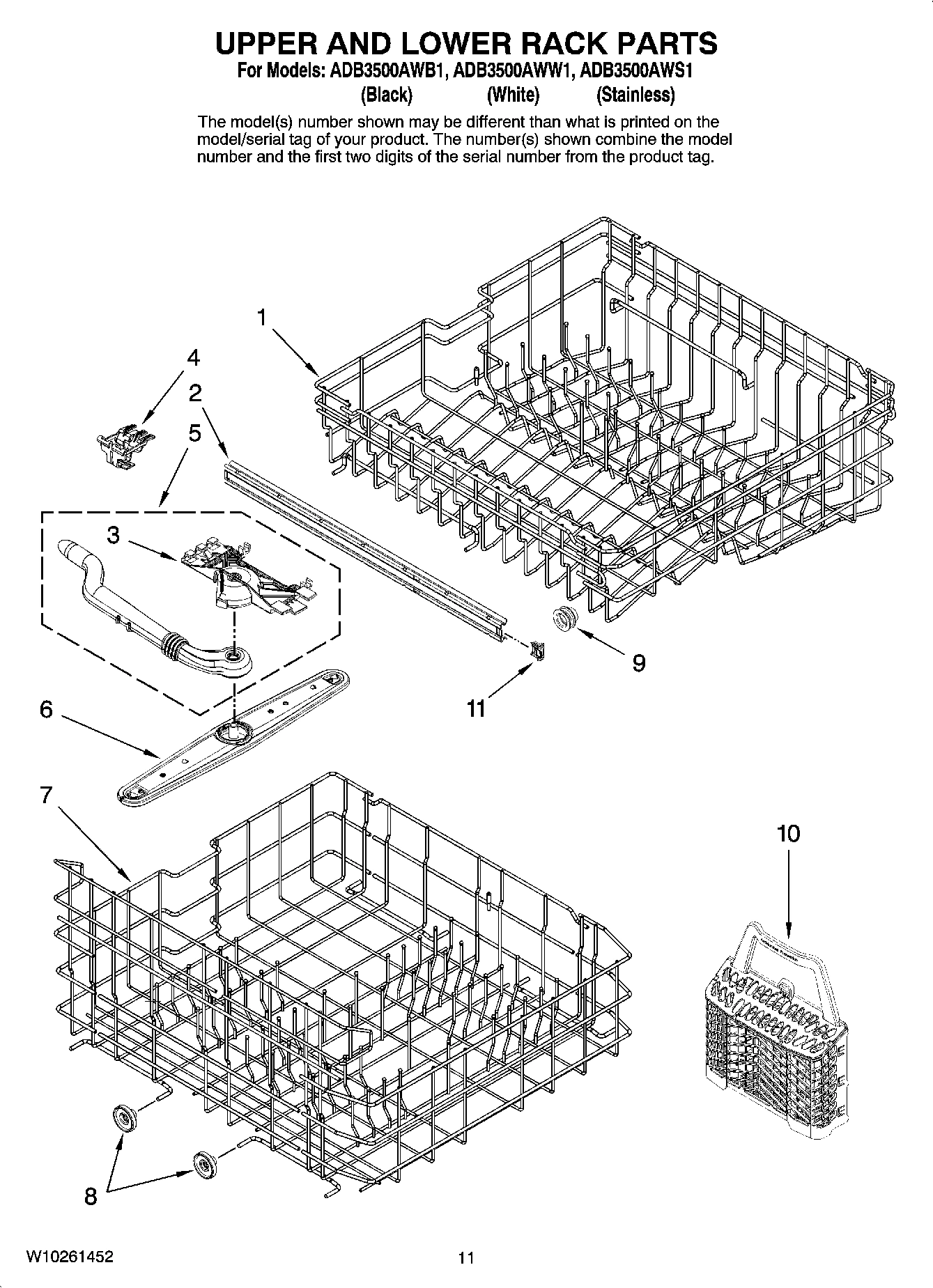 UPPER AND LOWER RACK PARTS
For Models: ADB3500AWB1, ADB3500AWW1, ADB3500AWS1
(Black) (White) (Stainless)

The model(s) number shown may be different than what is printed on the model/serial tag of your product. The number(s) shown combine the model number and the first two digits of the serial number from the product tag.

1
4
2
5
3
9
11
6
7
10
8

W10261452

11