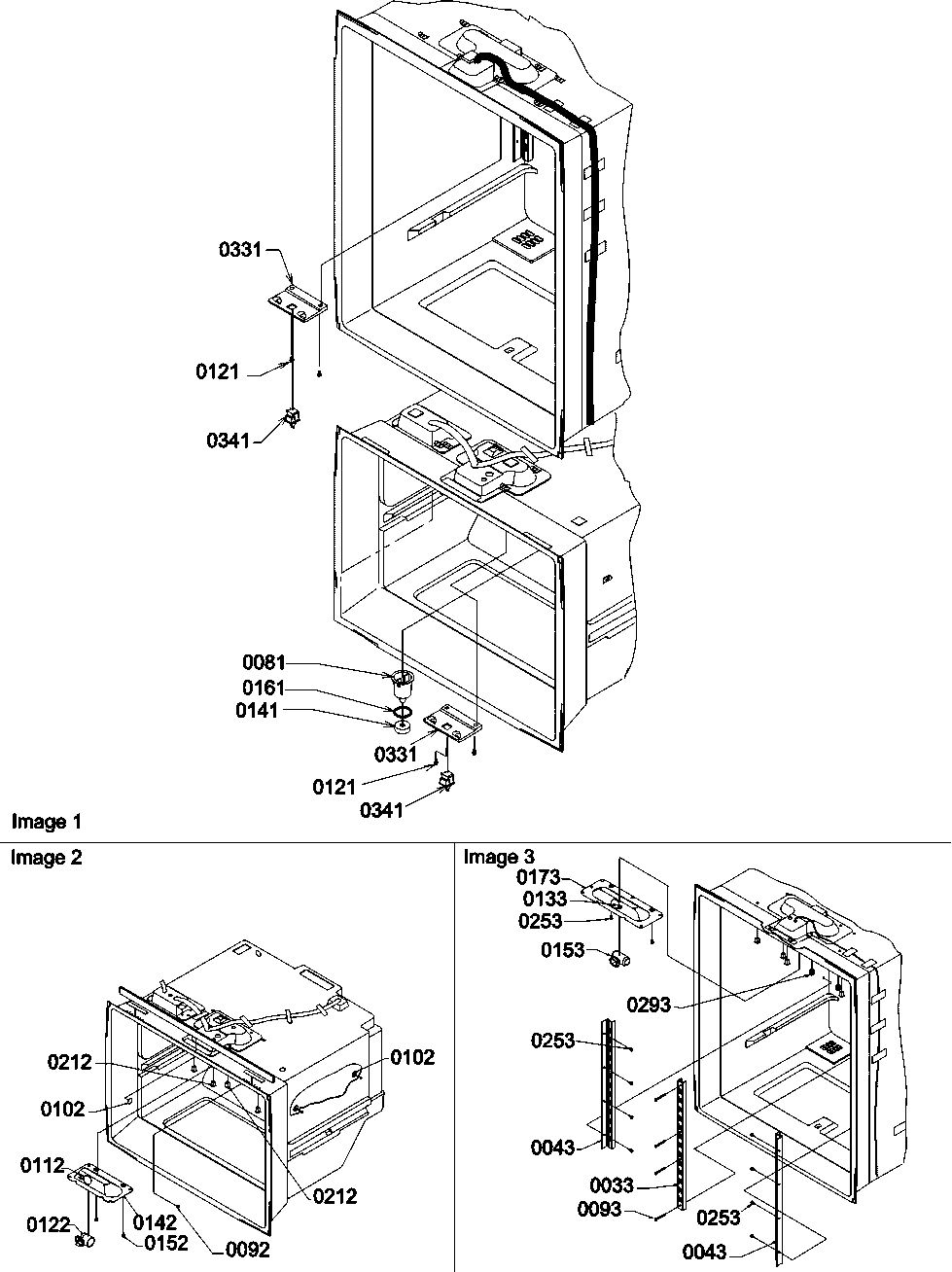 0331
0121
0341
0081
0161
0141
0331
0121
0341

Image 1

Image 2

0212
0102
0102
0112
0212
0122
0142
0152
0092

Image 3

0173
0133
0253
0153
0293
0253
0043
0033
0093
0253
0043