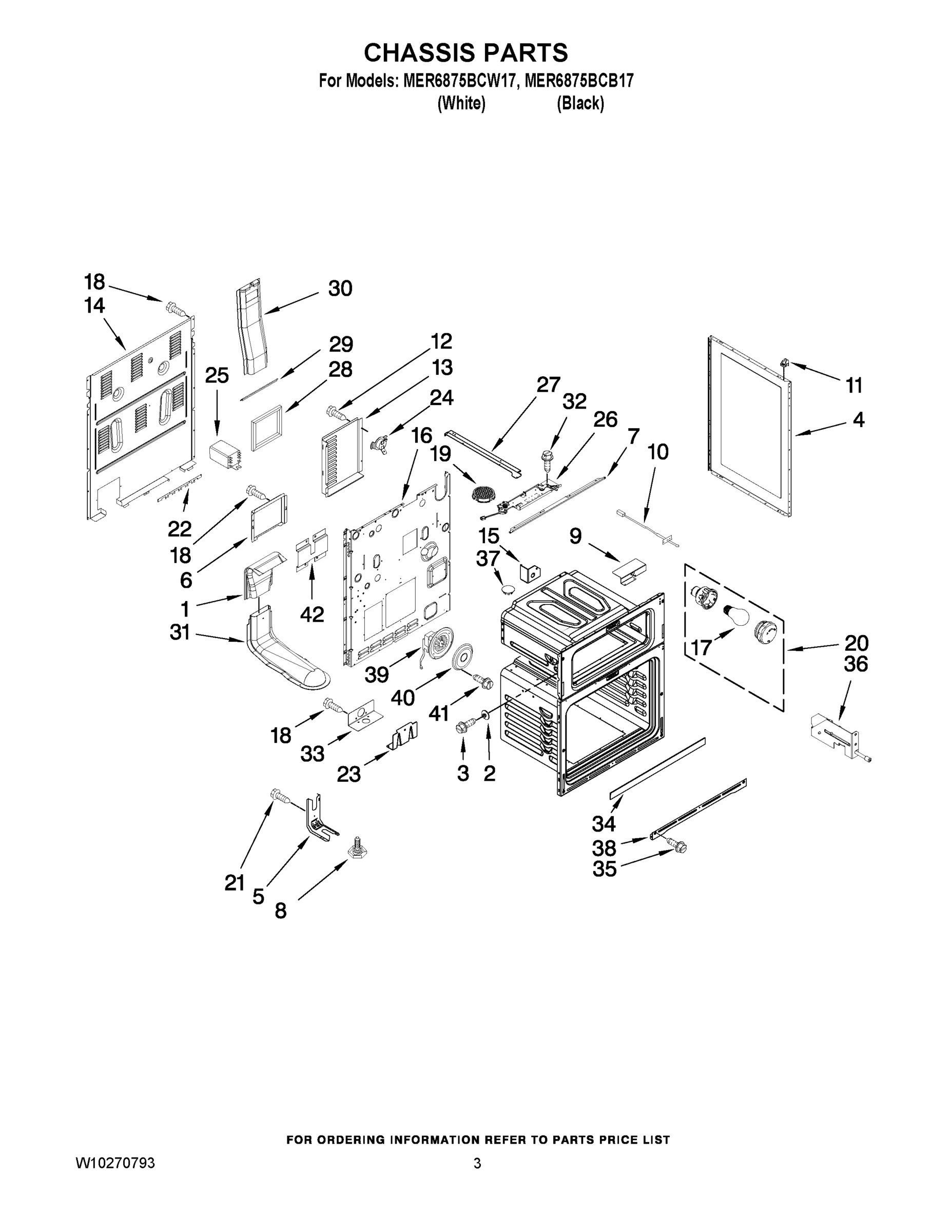 CHASSIS PARTS

For Models: MER6875BCW17, MER6875BCB17
(White) (Black)

18
14
30
29
28
25
12
13
24
27
32
26
7
10
11
4
16
19
22
18
6
1
31
42
15
37
9
17
20
36
39
40
41
18
33
23
3
2
34
38
35
21
5
8

FOR ORDERING INFORMATION REFER TO PARTS PRICE LIST

W10270793

3