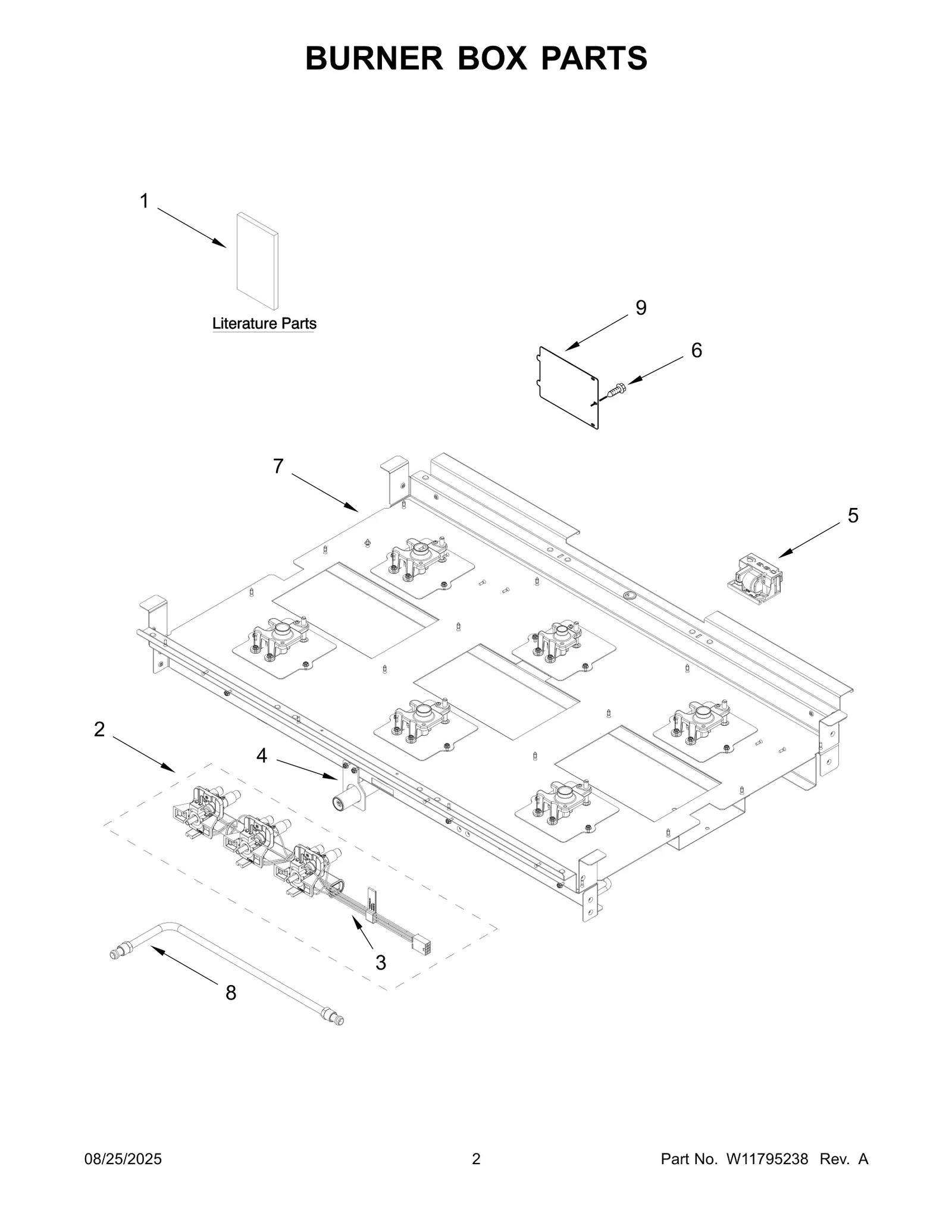 BURNER BOX PARTS

1

Literature Parts

9

6

7

5

2

4

3

8

08/25/2025

2

Part No. W11795238 Rev. A