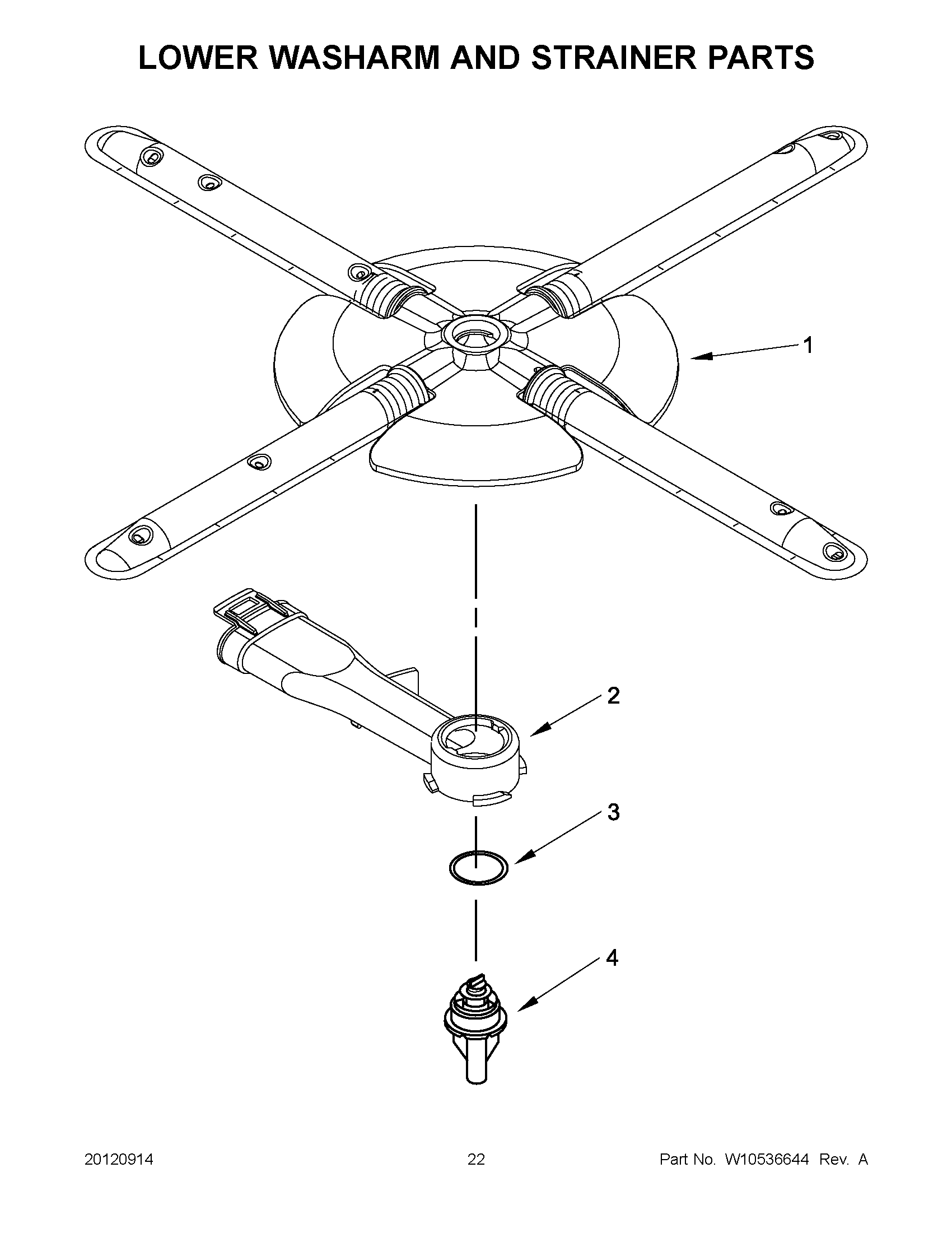 LOWER WASHARM AND STRAINER PARTS

1

2

3

4

20120914

22

Part No. W10536644 Rev. A