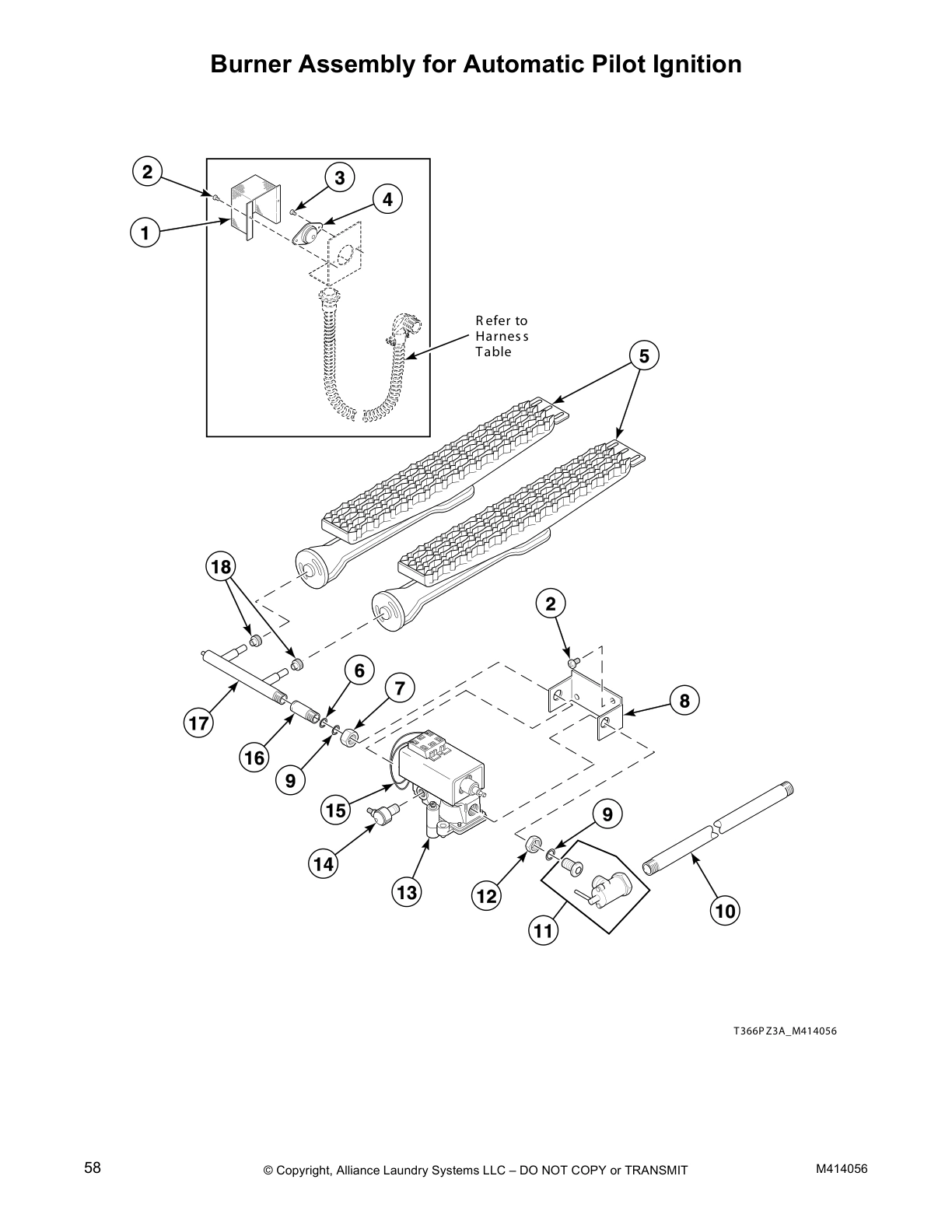 Burner Assembly for Automatic Pilot Ignition

2
3
4
1
Refer to Harness Table
5
18
2
6
7
8
17
16
9
15
9
14
13
12
11
10

T366PZ3A_M414056

58
© Copyright, Alliance Laundry Systems LLC – DO NOT COPY or TRANSMIT
M414056