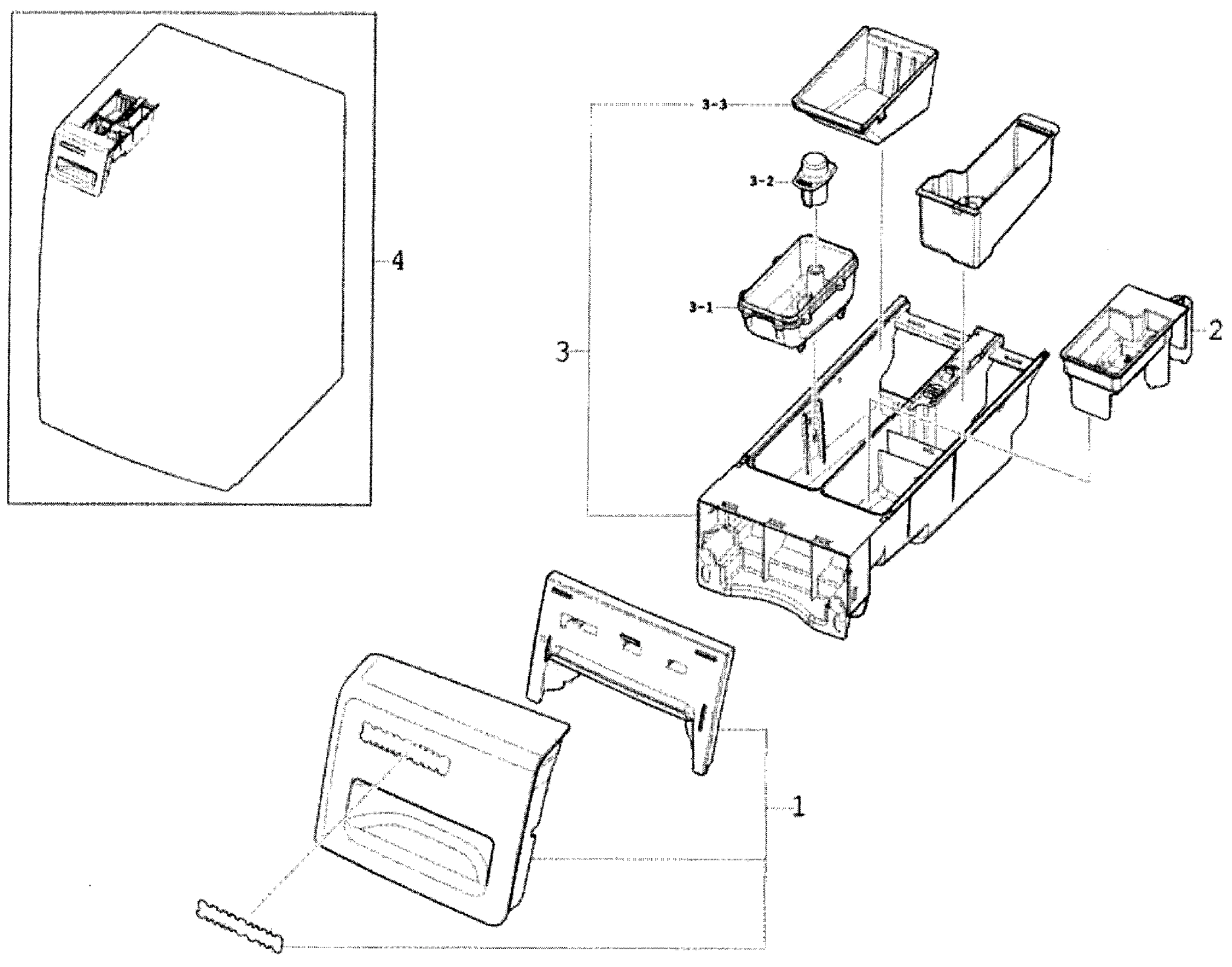 4

3-3

3-2

3-1

3

2

1