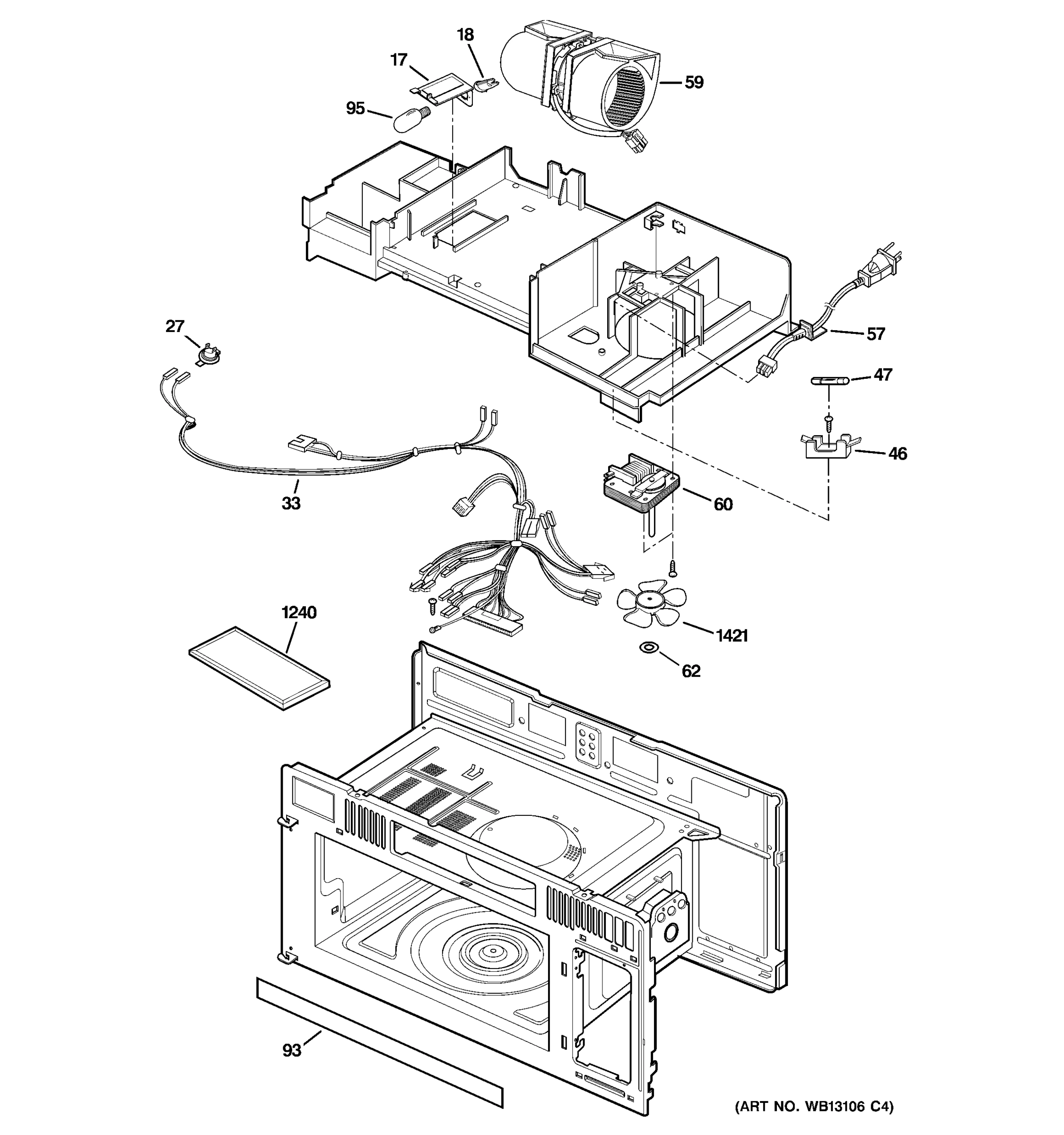 18
17
59
95
27
57
47
46
33
60
1240
1421
62
93
(ART NO. WB13106 C4)