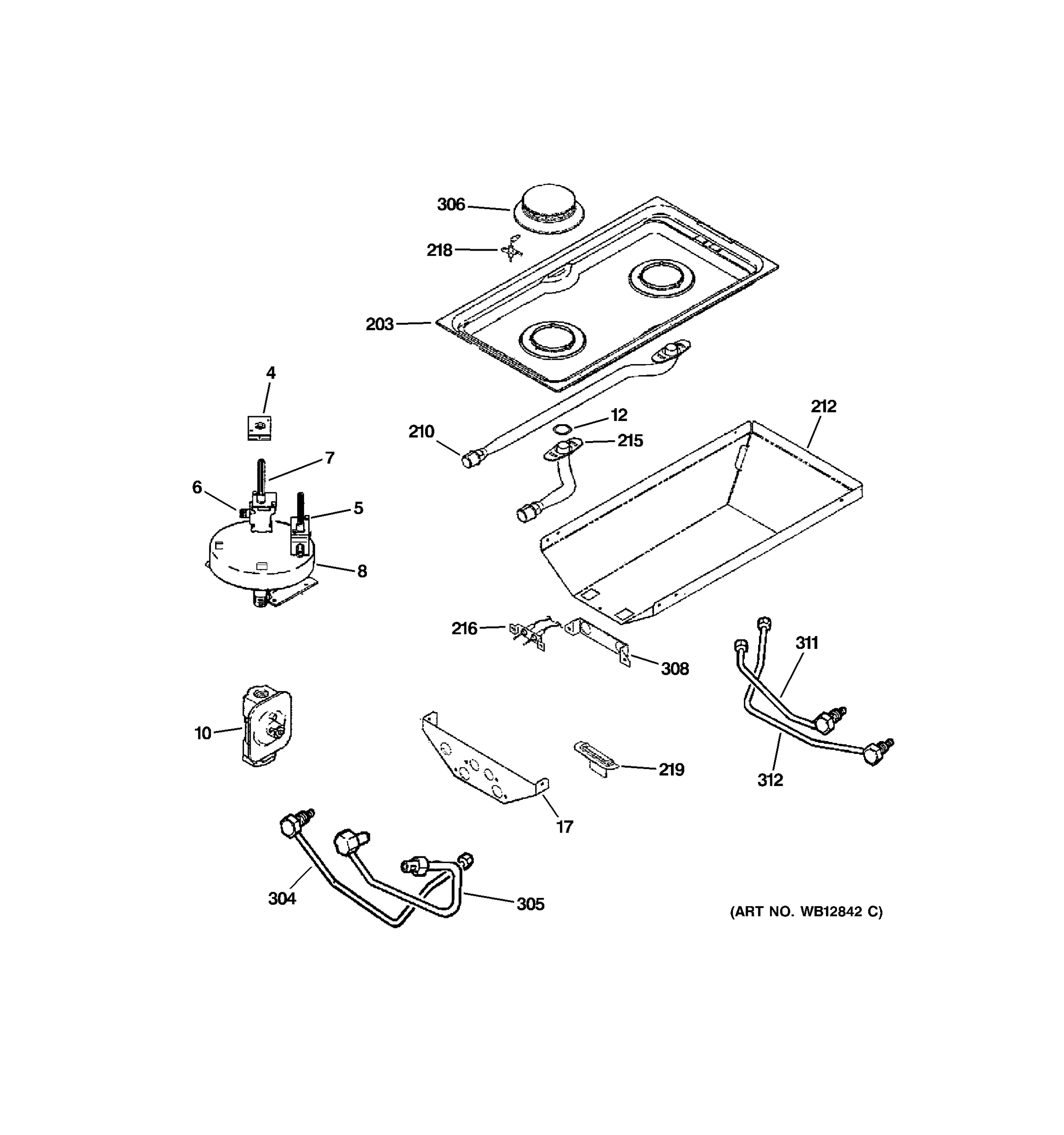 306
218
203
4
212
12
210
215
7
6
5
8
216
308
311
10
219
312
17
304
305
(ART NO. WB12842 C)