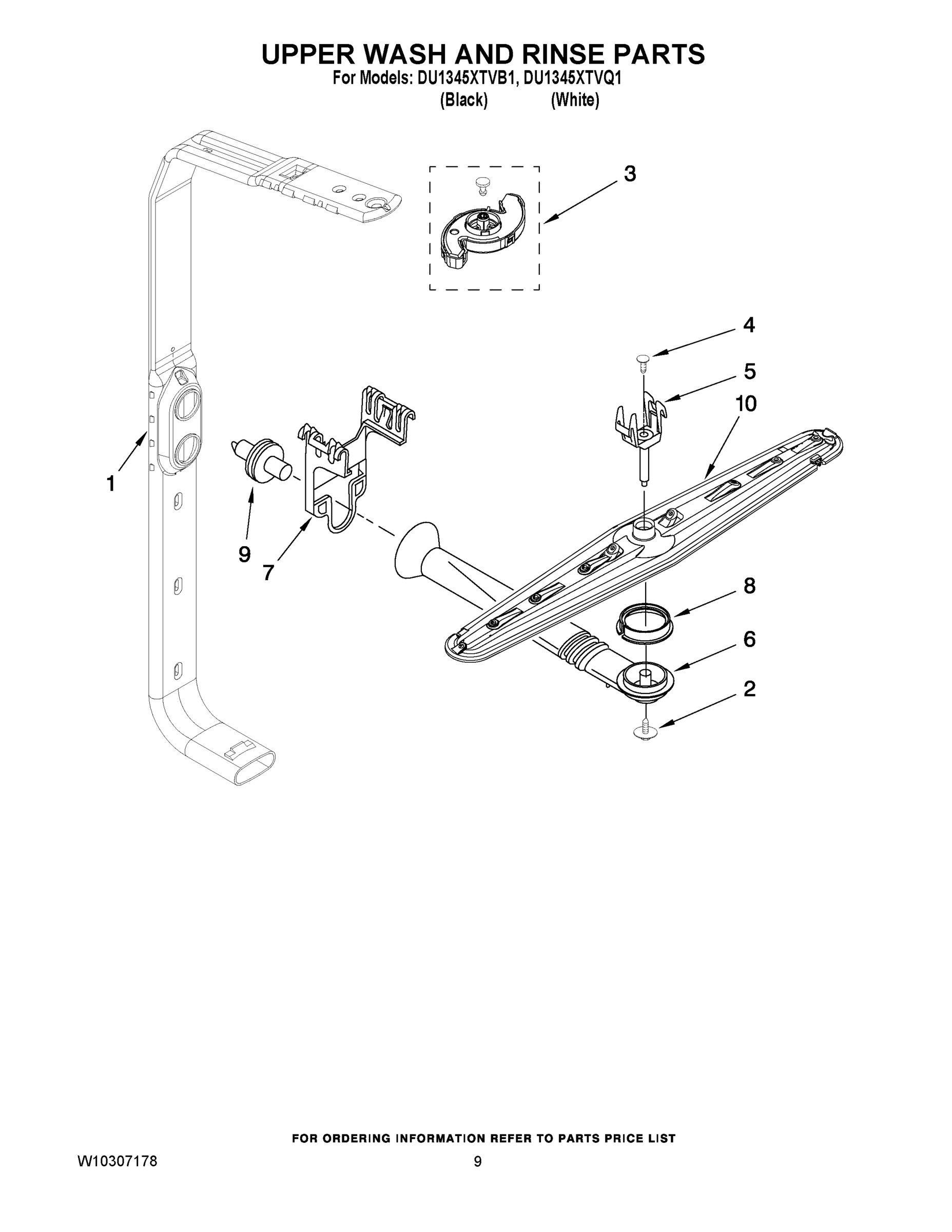 UPPER WASH AND RINSE PARTS
For Models: DU1345XTVB1, DU1345XTVQ1
(Black) (White)

3

4

5

10

1

9

7

8

6

2

FOR ORDERING INFORMATION REFER TO PARTS PRICE LIST

W10307178

9