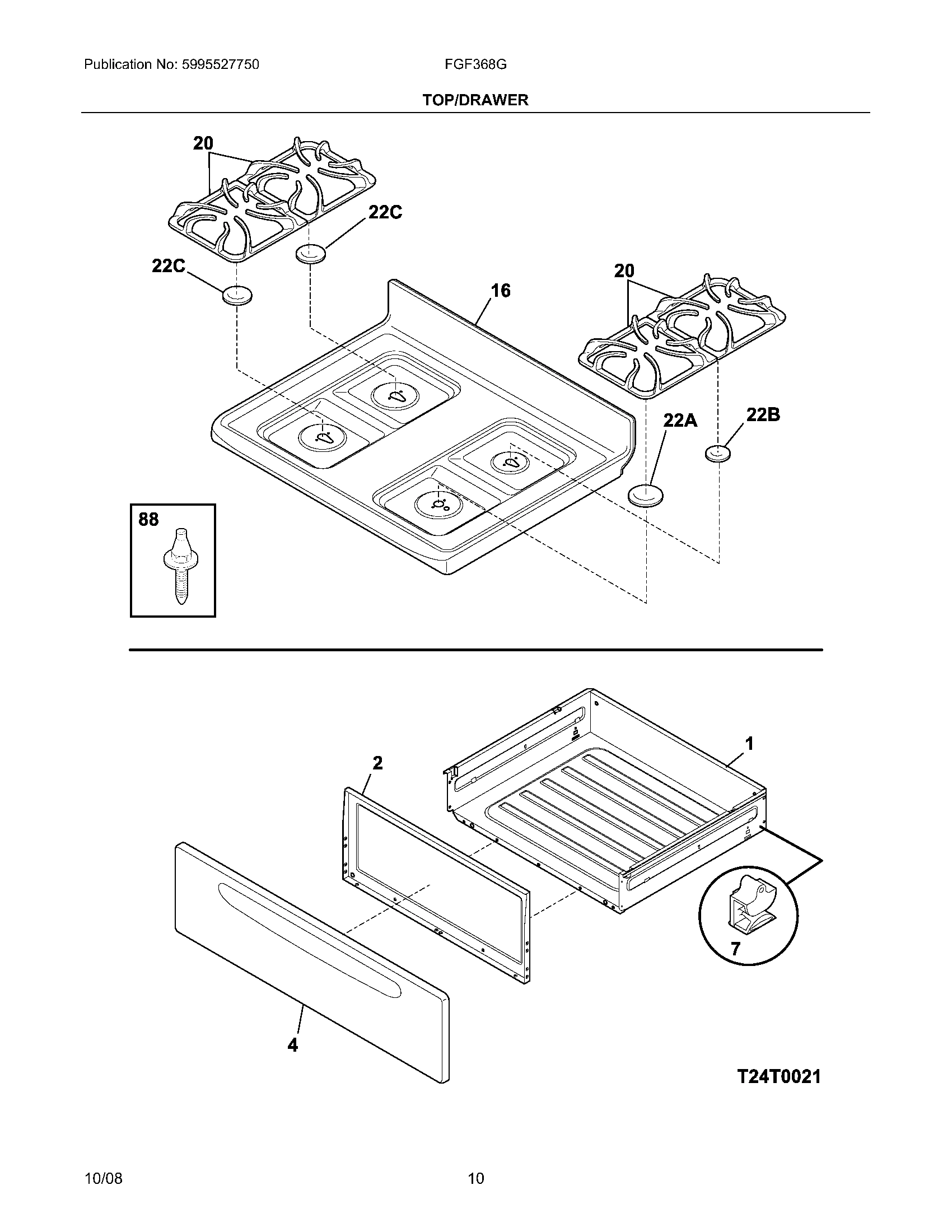 Publication No: 5995527750

FGF368G

TOP/DRAWER

20

22C

22C

16

20

22A

22B

88

2

1

7

4

T24T0021

10/08

10