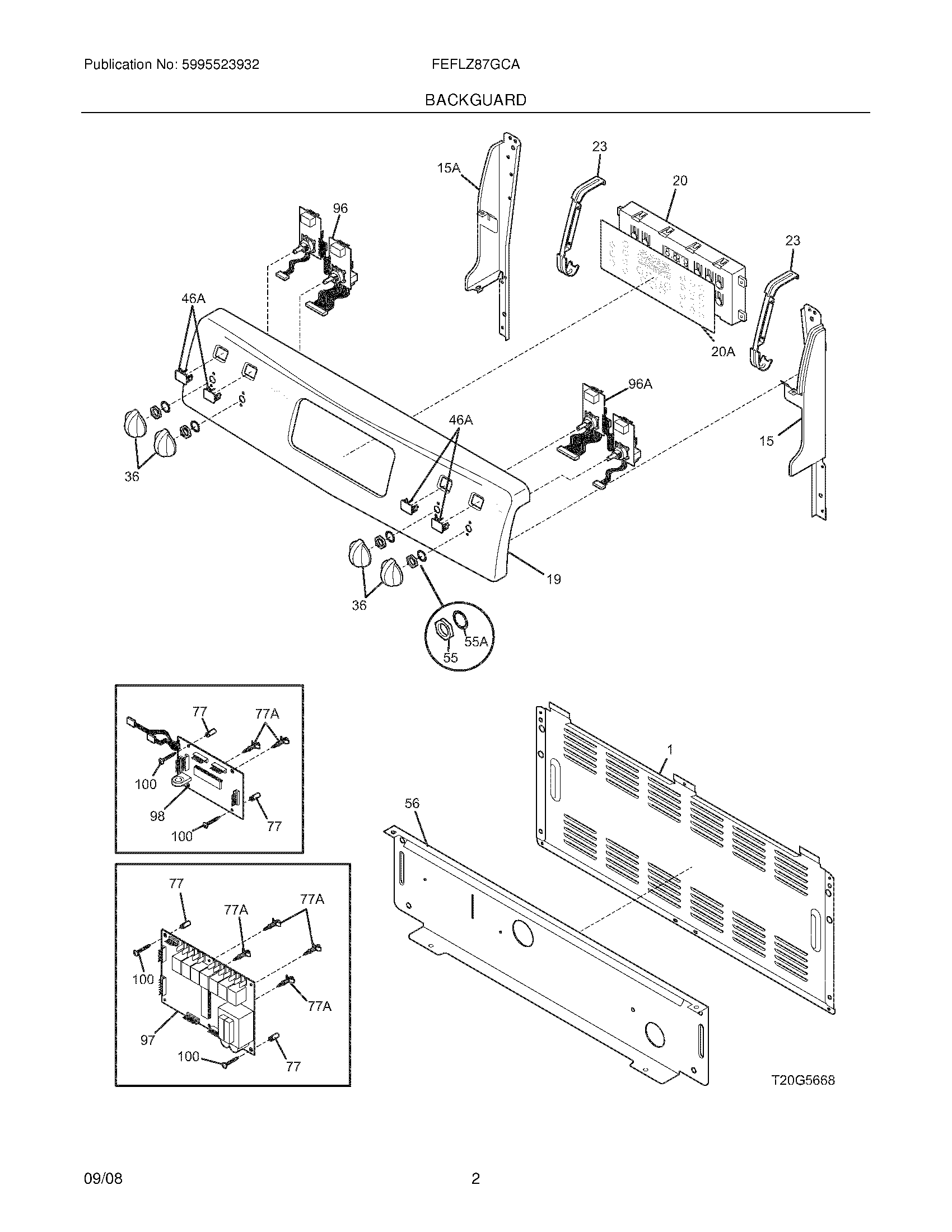 Publication No: 5995523932

FEFLZ87GCA

BACKGUARD

15A

23

20

96

23

46A

20A

96A

46A

15

36

19

36

55A

55

77

77A

100

98

77

100

1

56

77

77A

77A

100

77A

97

100

77

T20G5668

09/08

2