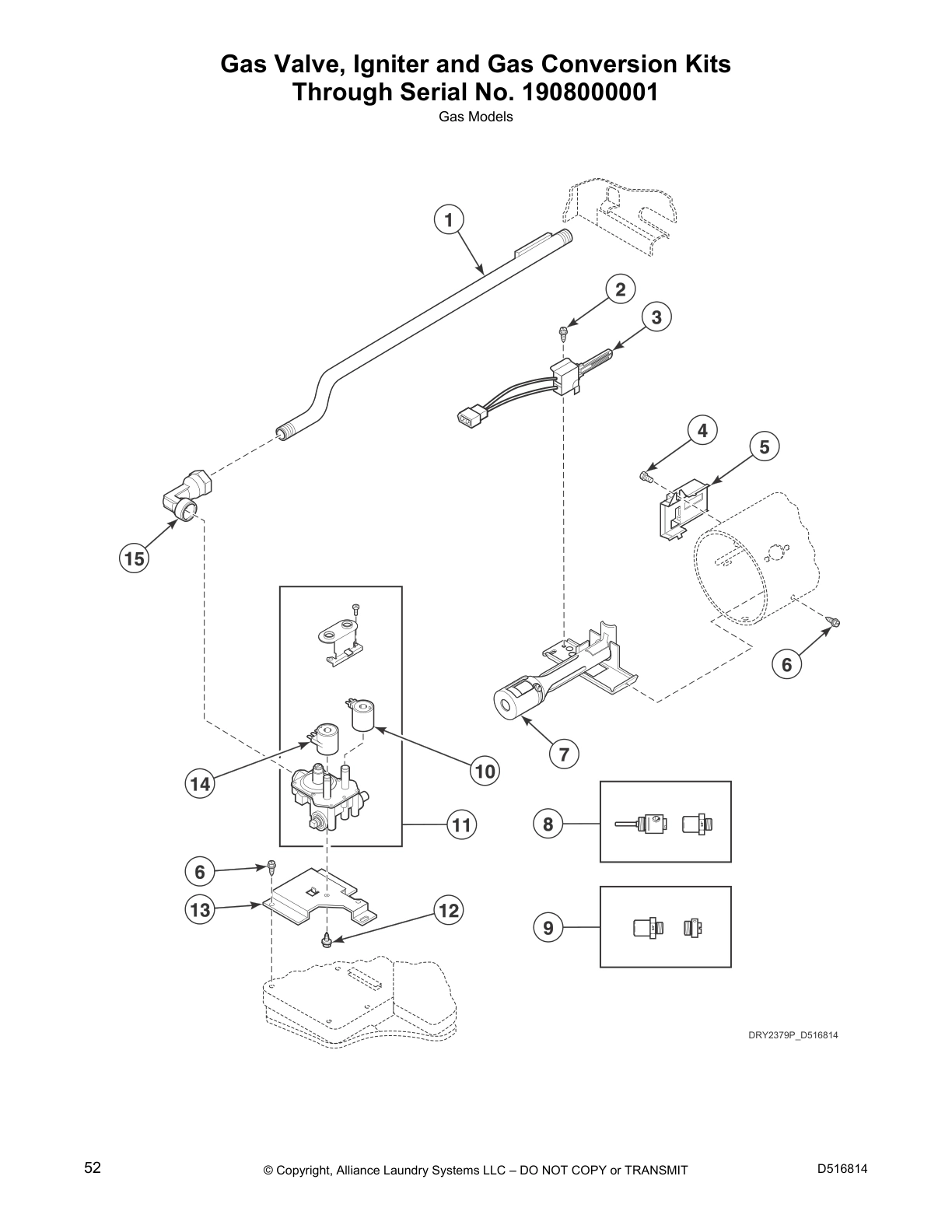 Gas Valve, Igniter and Gas Conversion Kits
Through Serial No. 1908000001

Gas Models

1

2

3

4

5

15

6

7

14

10

11

8

6

13

12

9

DRY2379P_D516814

52

© Copyright, Alliance Laundry Systems LLC – DO NOT COPY or TRANSMIT

D516814