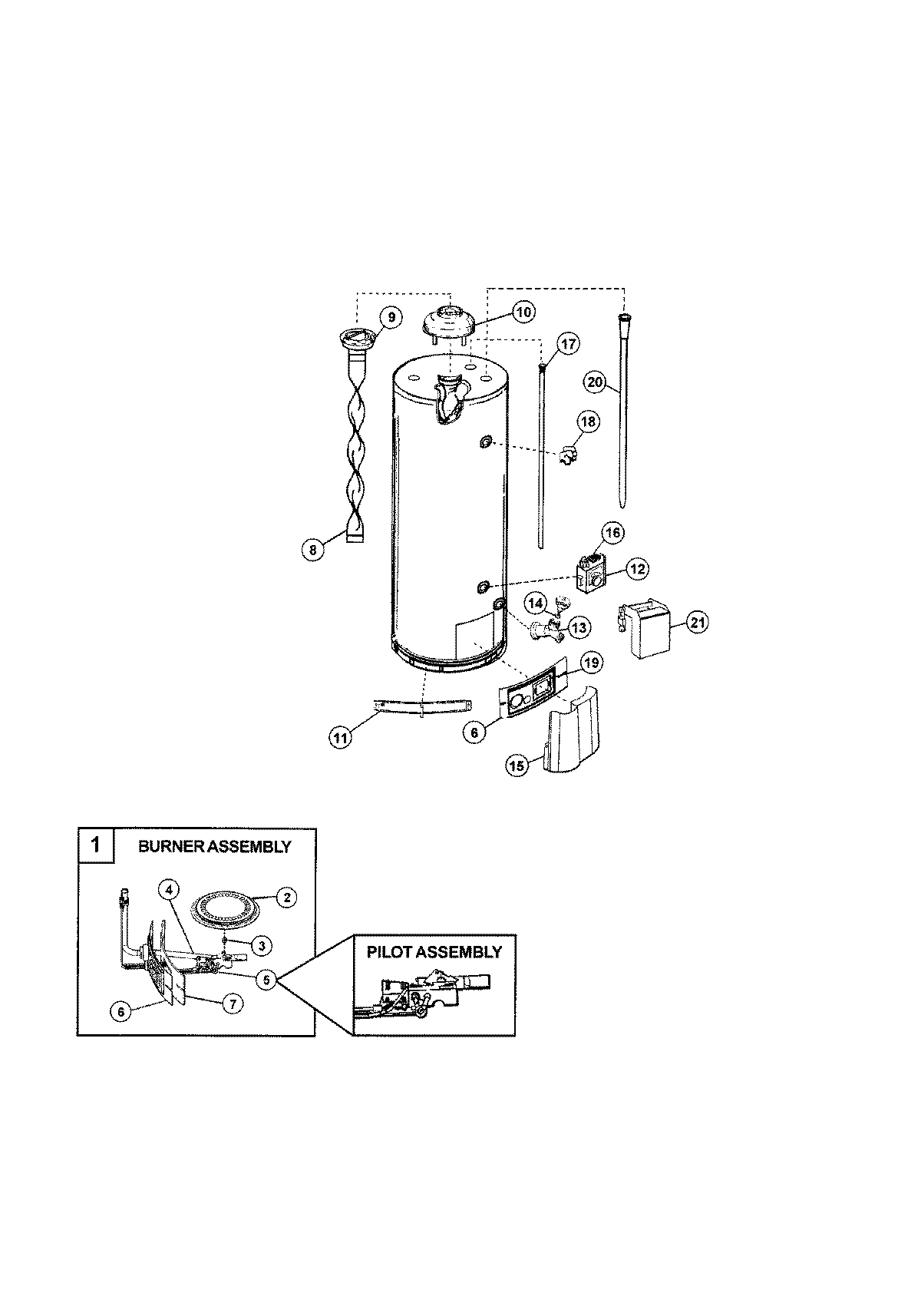 9
10
17
20
18
8
16
12
14
13
21
19
11
6
15

1
BURNER ASSEMBLY
4
2
3
5
6
7

PILOT ASSEMBLY