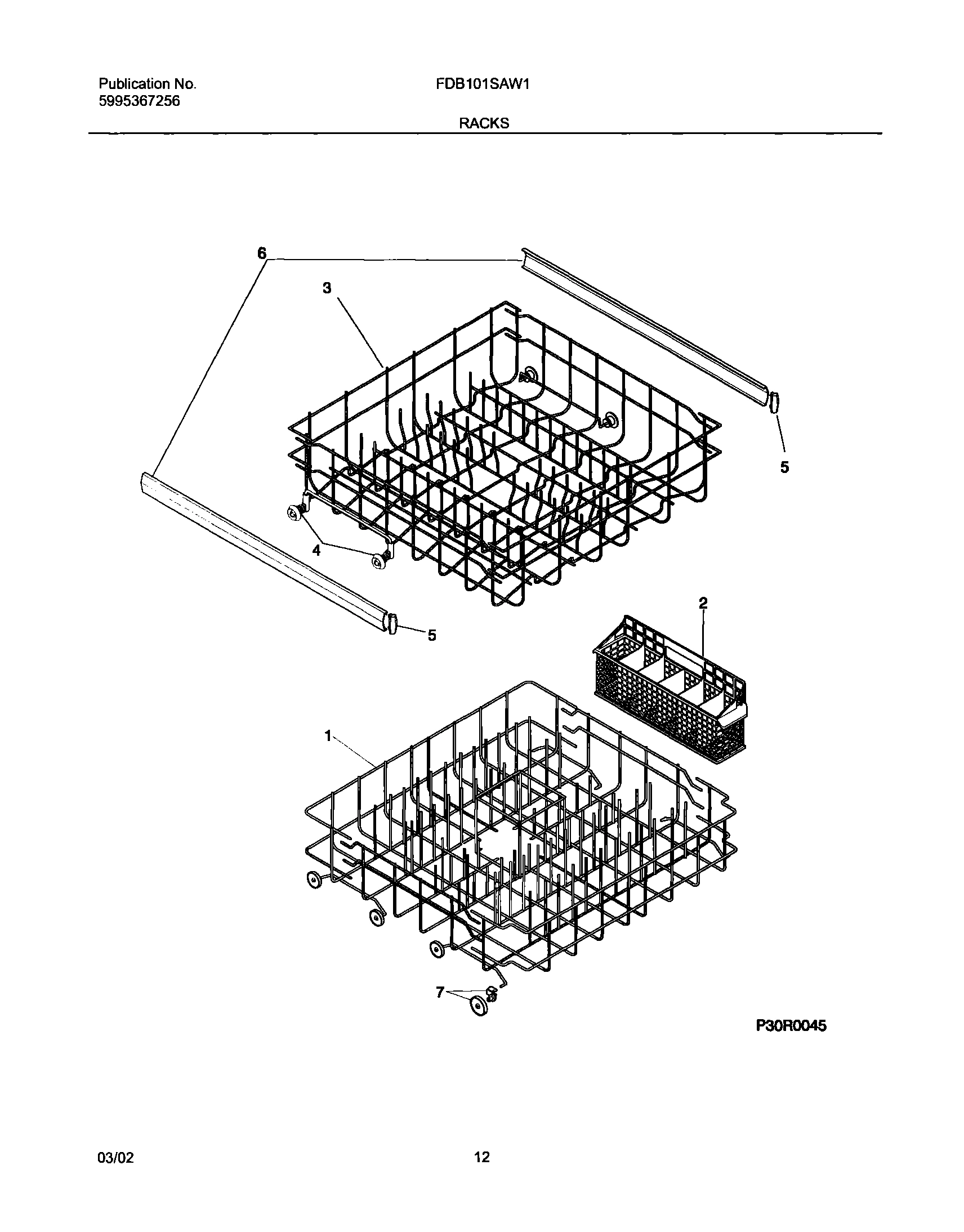 Publication No.
5995367256

FDB101SAW1

RACKS

6

3

5

4

5

2

1

7

P30R0045

03/02

12