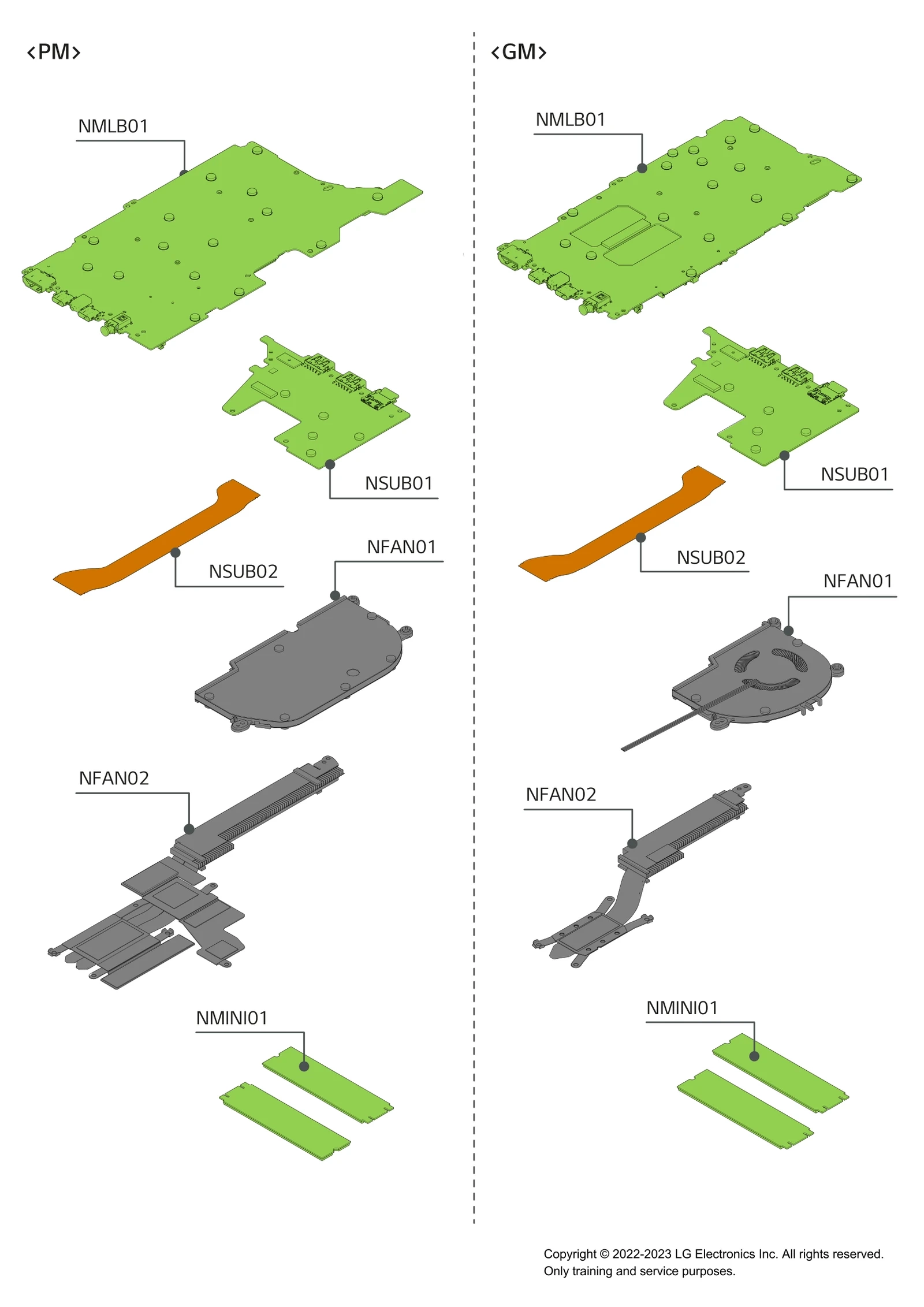 <PM>

NMLB01

NSUB01

NSUB02

NFAN01

NFAN02

NMINI01

<GM>

NMLB01

NSUB01

NSUB02

NFAN01

NFAN02

NMINI01

Copyright © 2022-2023 LG Electronics Inc. All rights reserved.
Only training and service purposes.