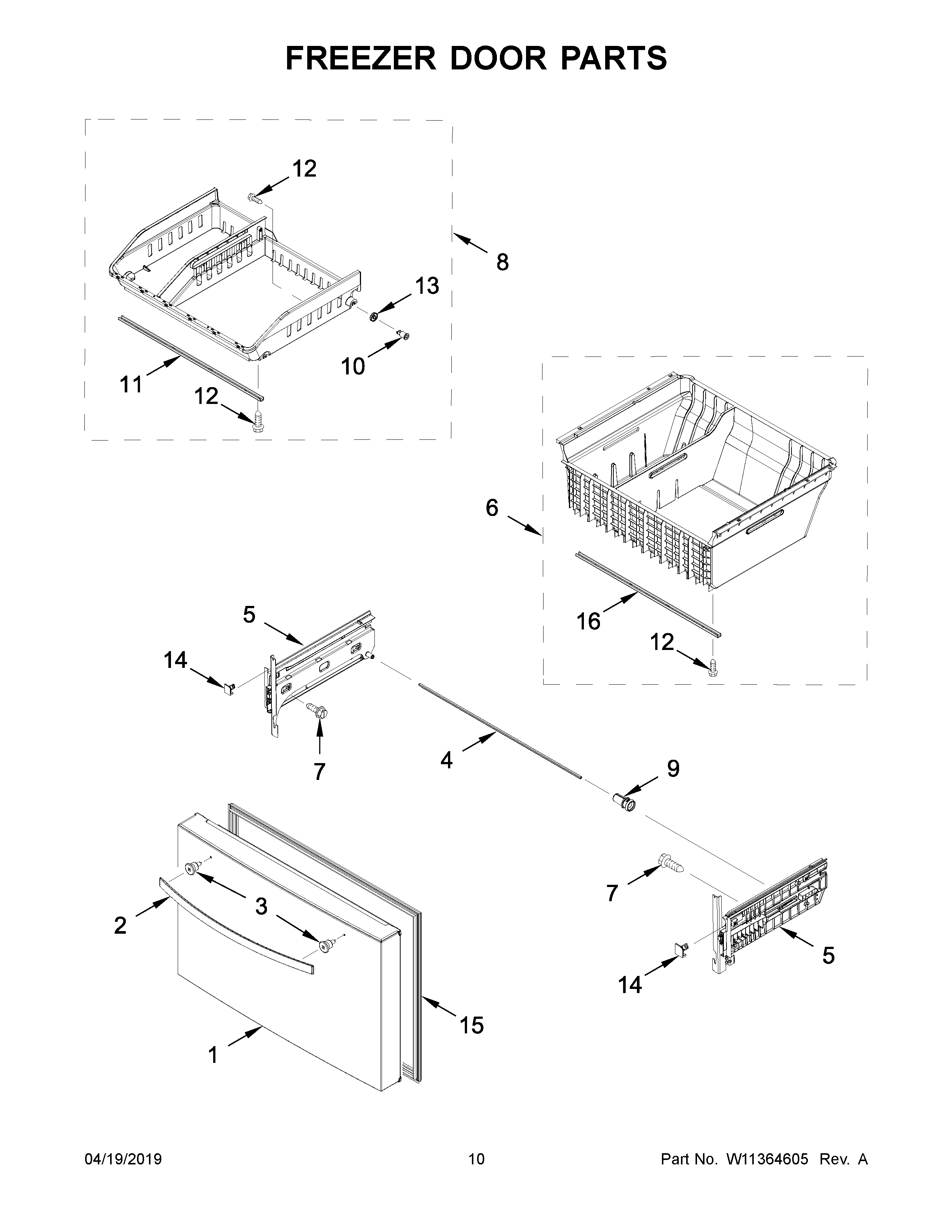 FREEZER DOOR PARTS

12
8
13
10
11
12
6
16
12
5
14
7
4
9
7
3
2
5
14
15
1

04/19/2019
10
Part No. W11364605 Rev. A