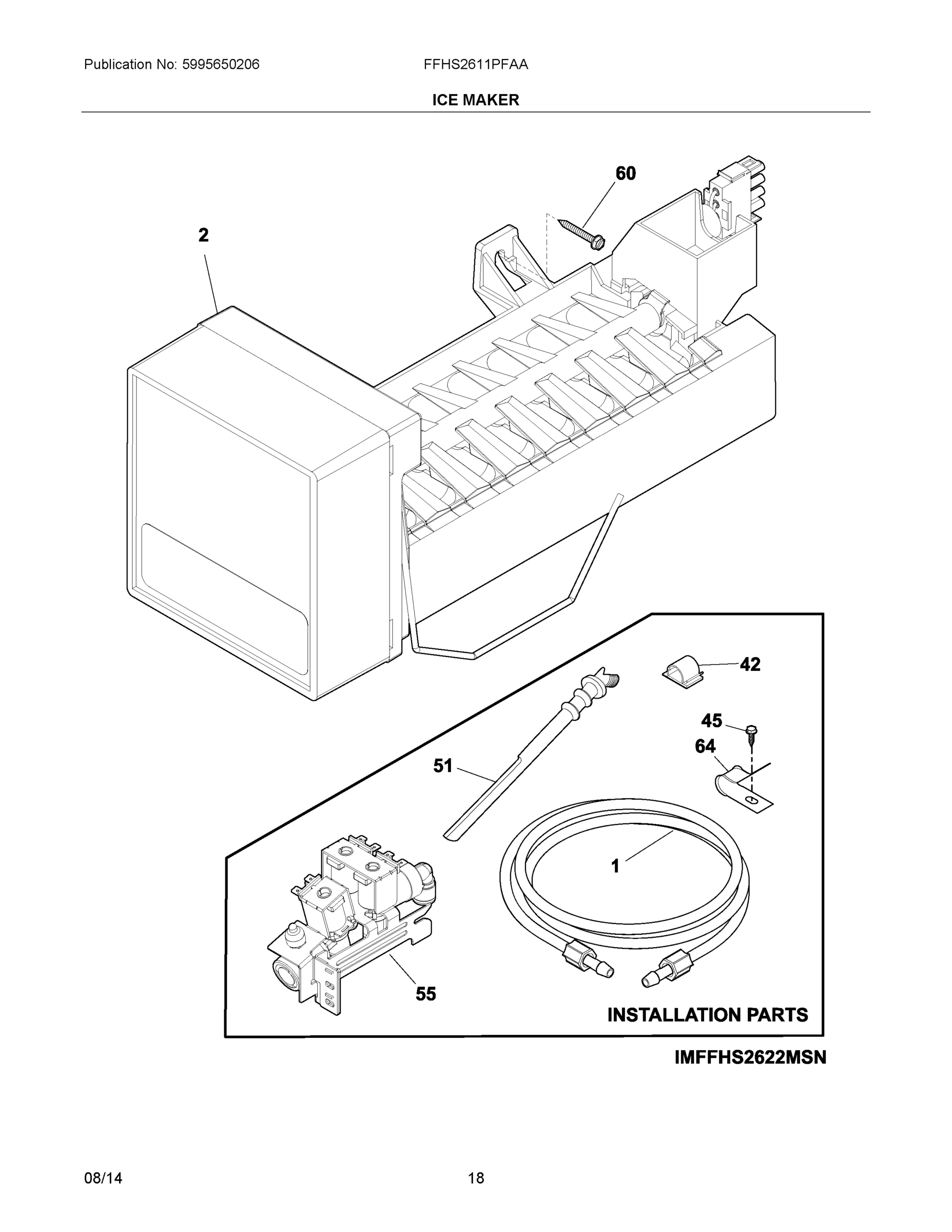 Publication No: 5995650206

FFHS2611PFAA

ICE MAKER

60

2

42

45

64

51

1

55

INSTALLATION PARTS

IMFFHS2622MSN

08/14

18