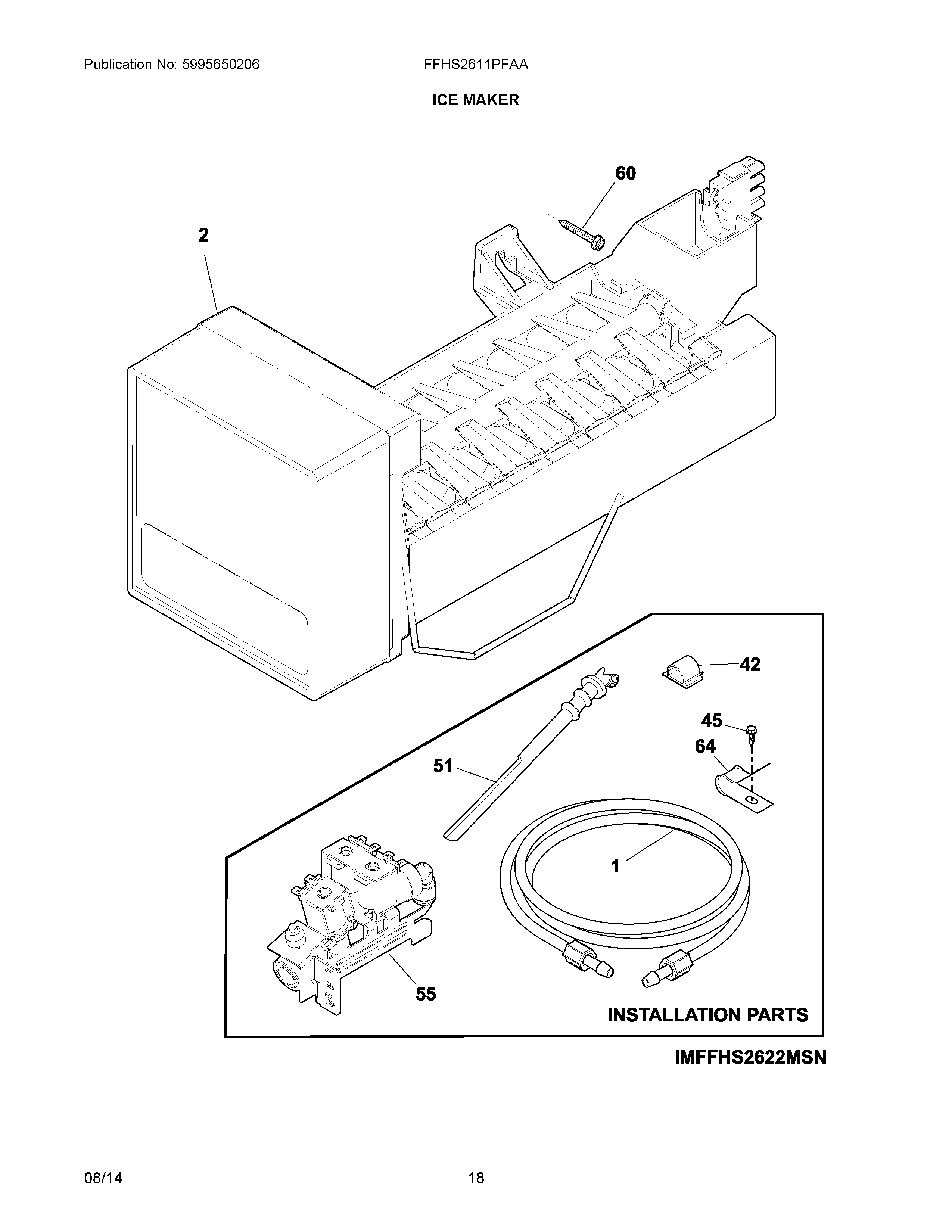 Publication No: 5995650206

FFHS2611PFAA

ICE MAKER

60

2

42

45

64

51

1

55

INSTALLATION PARTS

IMFFHS2622MSN

08/14

18